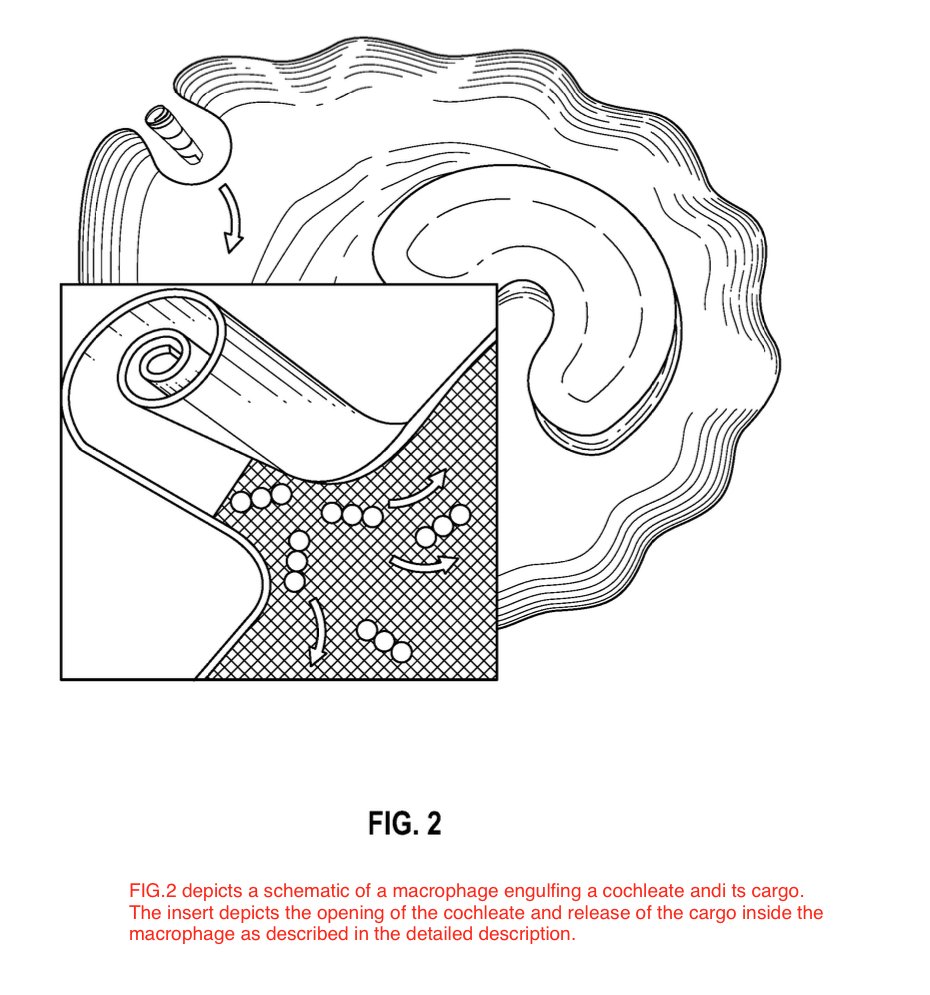 FIG. 2

FIG.2 depicts a schematic of a macrophage engulfing a cochleate andi ts cargo. The insert depicts the opening of the cochleate and release of the cargo inside the macrophage as described in the detailed description.