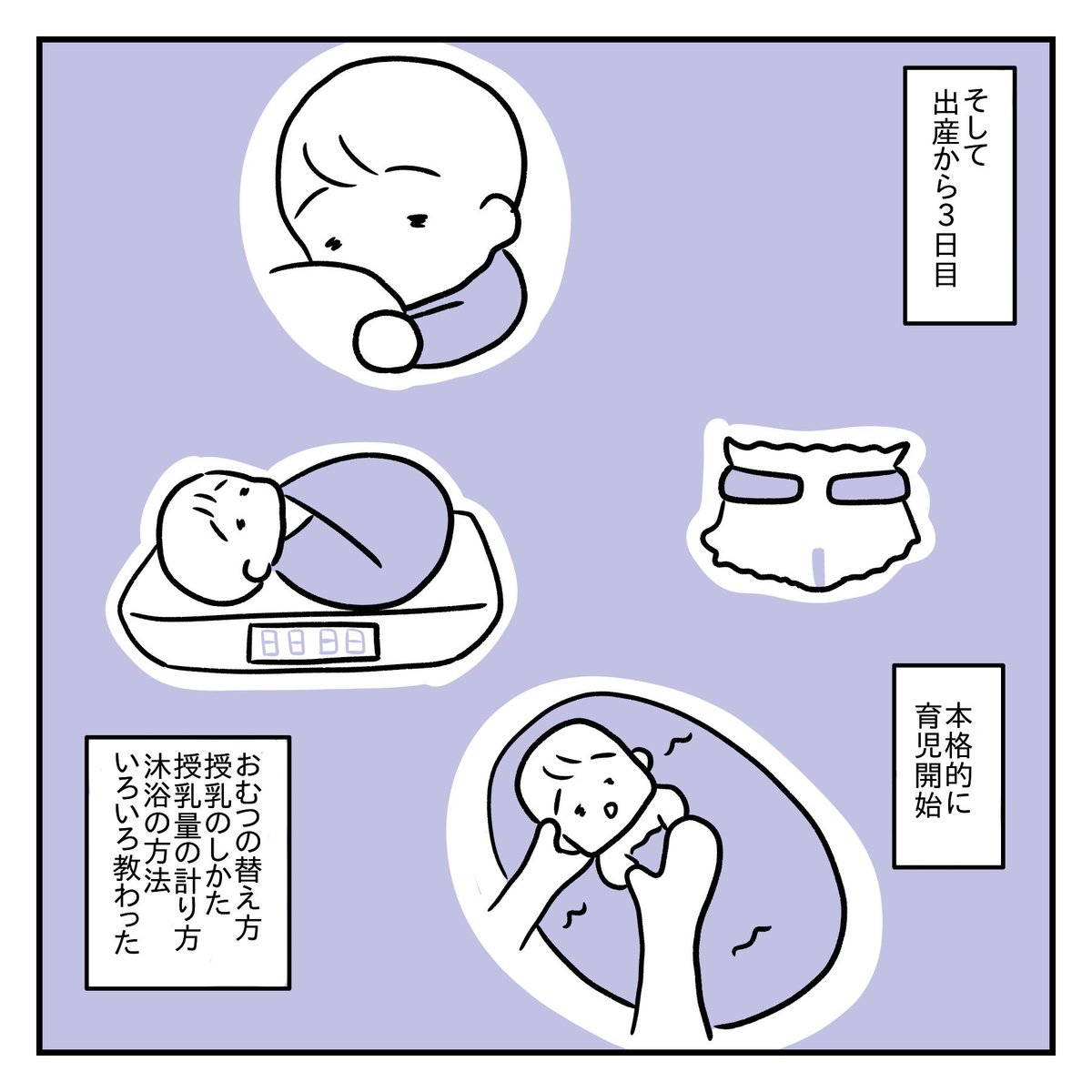 そして
出産から3日目

本格的に
育児開始

おむつの替え方
授乳のしかた
授乳量の計り方
沐浴の方法
いろいろ教わった