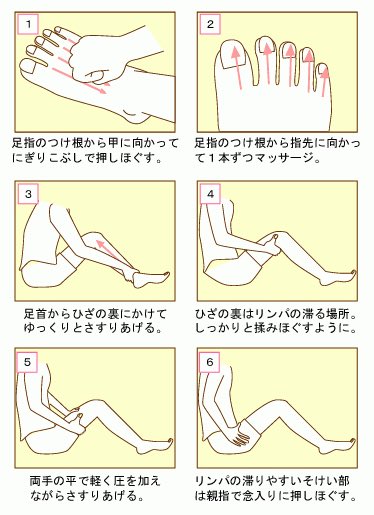 1

足指のつけ根から甲に向かってにぎりこぶしで押しほぐす。

2

足指のつけ根から指先に向かって１本ずつマッサージ。

3

足首からひざの裏にかけてゆっくりとさすりあげる。

4

ひざの裏はリンパの滞る場所。しっかりと揉みほぐすように。

5

両手の平で軽く圧を加えながらさすりあげる。

6

リンパの滞りやすいそけい部は親指で念入りに押しほぐす。