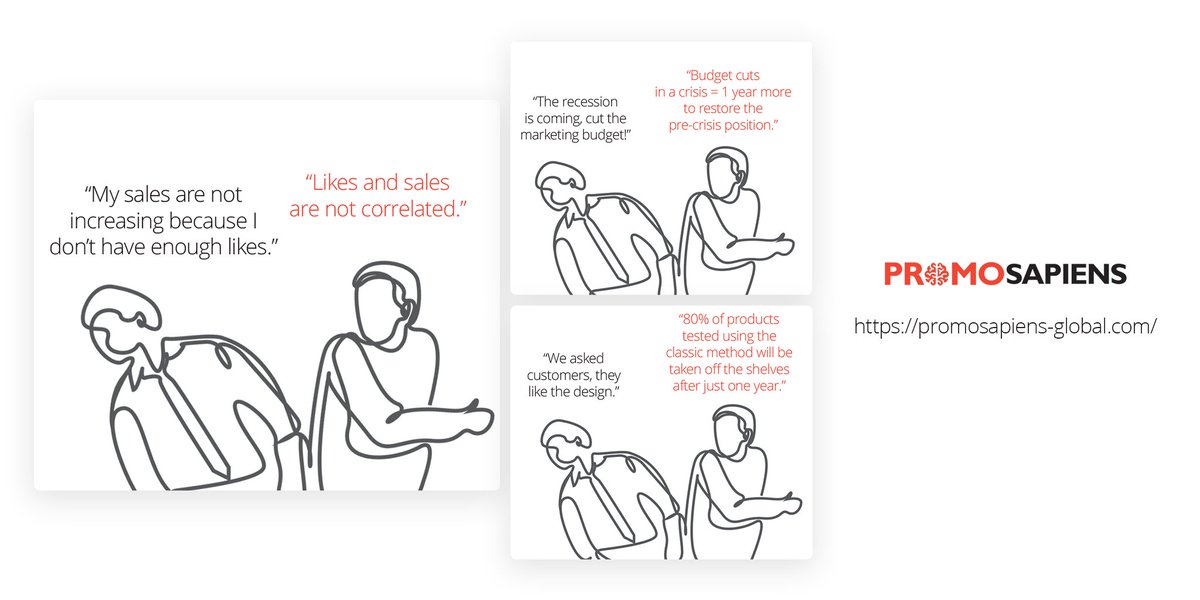 “My sales are not increasing because I don’t have enough likes.”

“Likes and sales are not correlated.”

“The recession is coming, cut the marketing budget!”

“Budget cuts in a crisis = 1 year more to restore the pre-crisis position.”

“We asked customers, they like the design.”

“80% of products tested using the classic method will be taken off the shelves after just one year.”

PROMOSAPIENS

https://promosapiens-global.com/