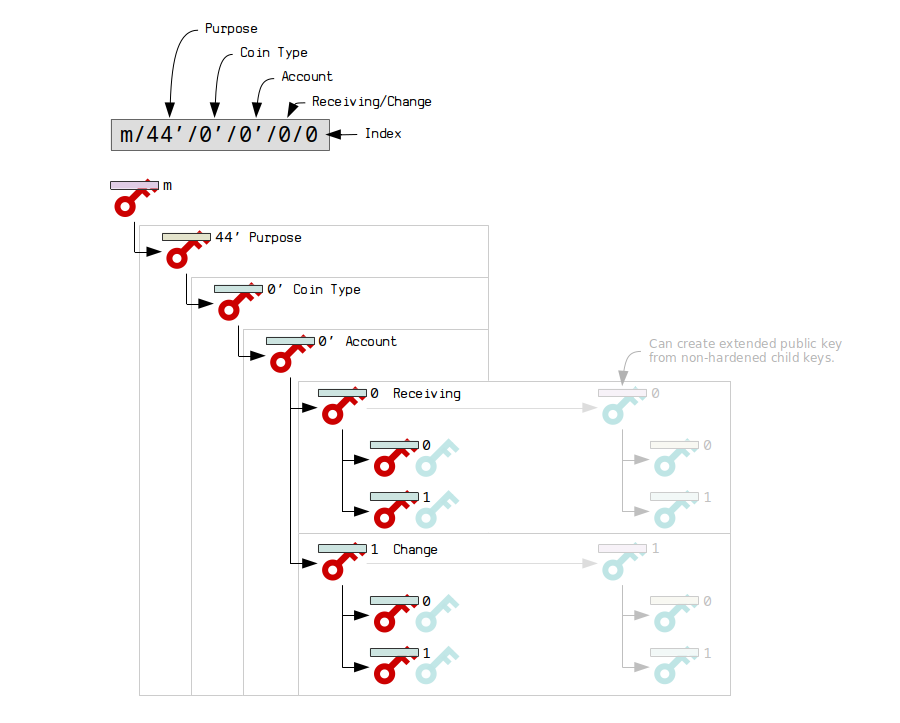 Purpose
Coin Type
Account
Receiving/Change
m/44'/0'/0'/0/0
Index

m
44' Purpose
0' Coin Type
0' Account
Can create extended public key from non-hardened child keys.
0 Receiving
0
0
0
1
1
1 Change
1
0
0
1
1