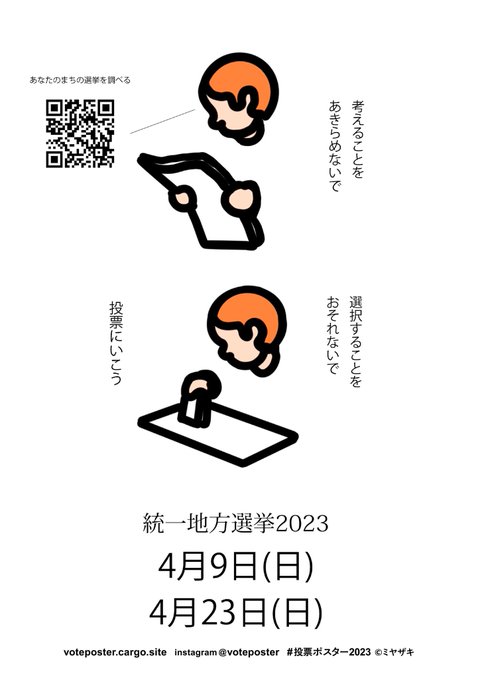 あなたのまちの選挙を調べる

考えることを
あきらめないで

選択することを
おそれないで

投票にいこう

統一地方選挙2023

4月9日(日)

4月23日(日)

voteposter.cargo.site instagram @voteposter #投票ポスター2023 ©ミヤザキ