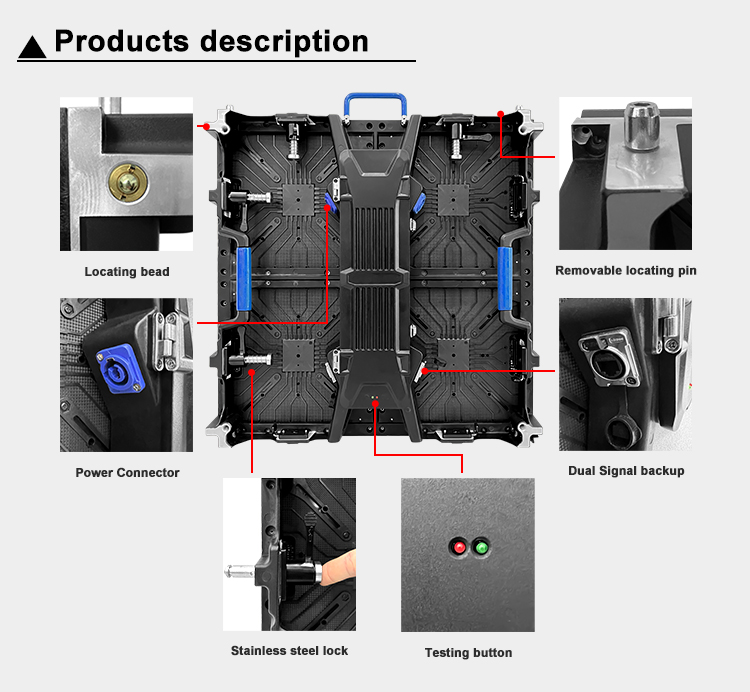 Products description

Locating bead

Removable locating pin

Power Connector

Dual Signal backup

Stainless steel lock

Testing button