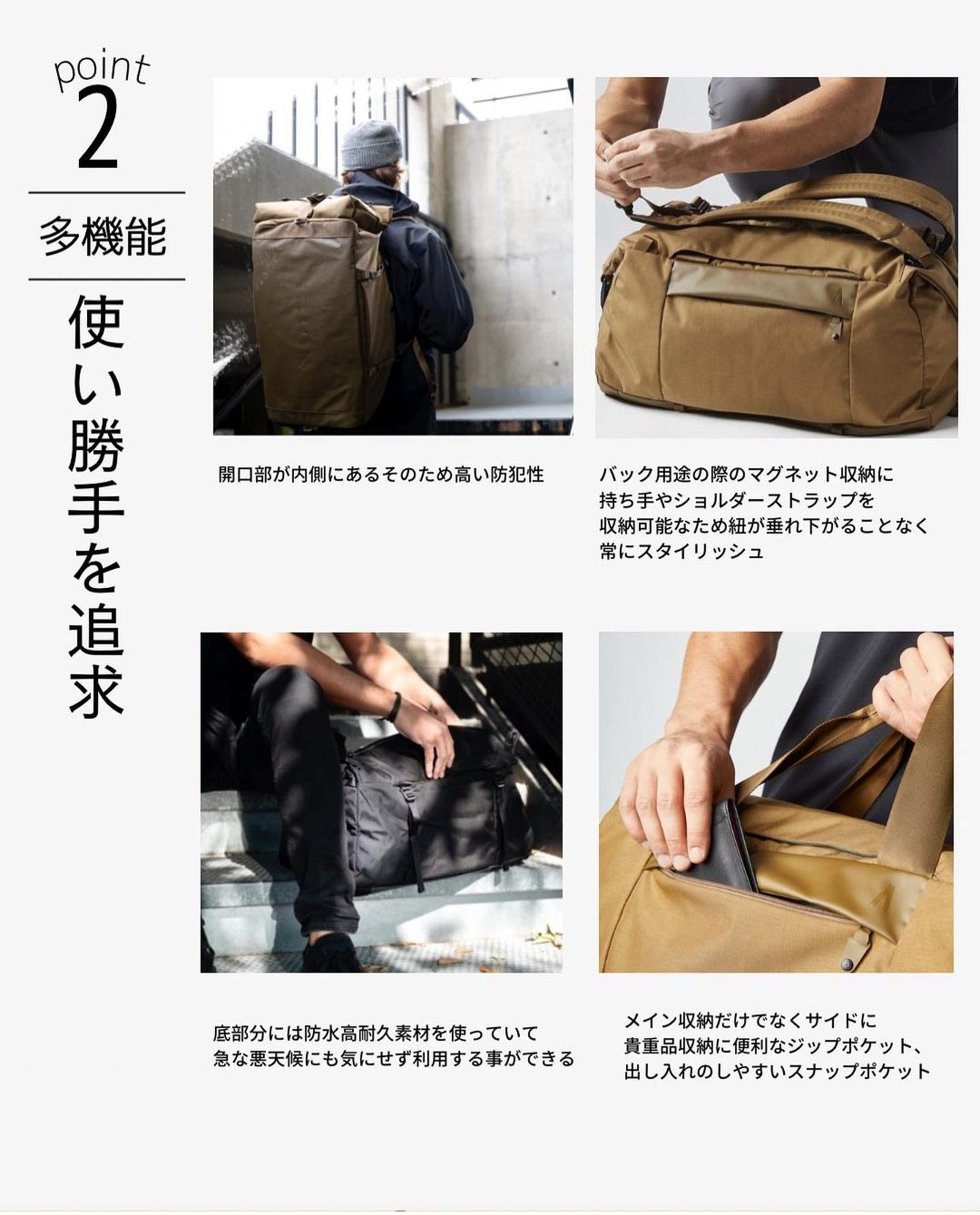 point
2

多機能

使い勝手を追求

開口部が内側にあるそのため高い防犯性

バック用途の際のマグネット収納に
持ち手やショルダーストラップを
収納可能なため紐が垂れ下がることなく
常にスタイリッシュ

底部分には防水高耐久素材を使っていて
急な悪天候にも気にせず利用する事ができる

メイン収納だけでなくサイドに
貴重品収納に便利なジップポケット、
出し入れのしやすいスナップポケット