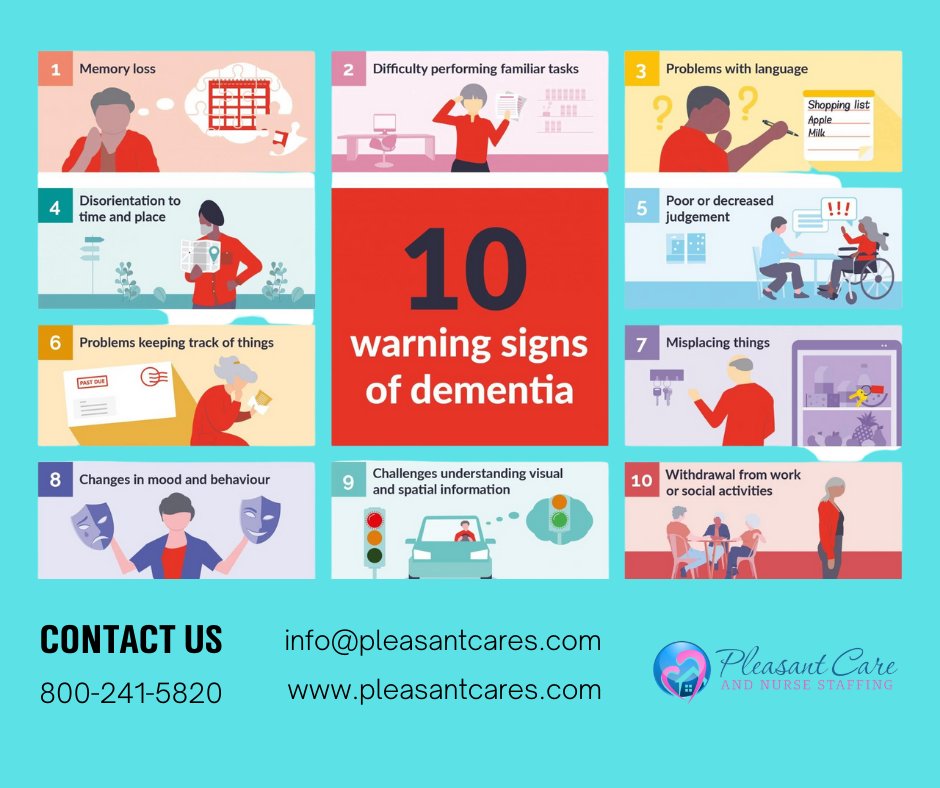 1 Memory loss

2 Difficulty performing familiar tasks

3 Problems with language

Shopping list
Apple
Milk

4 Disorientation to time and place

10 warning signs of dementia

5 Poor or decreased judgement

!!!

6 Problems keeping track of things

PAST DUE

7 Misplacing things

8 Changes in mood and behaviour

9 Challenges understanding visual and spatial information

10 Withdrawal from work or social activities

CONTACT US
800-241-5820

info@pleasantcares.com
www.pleasantcares.com

Pleasant Care
AND NURSE STAFFING