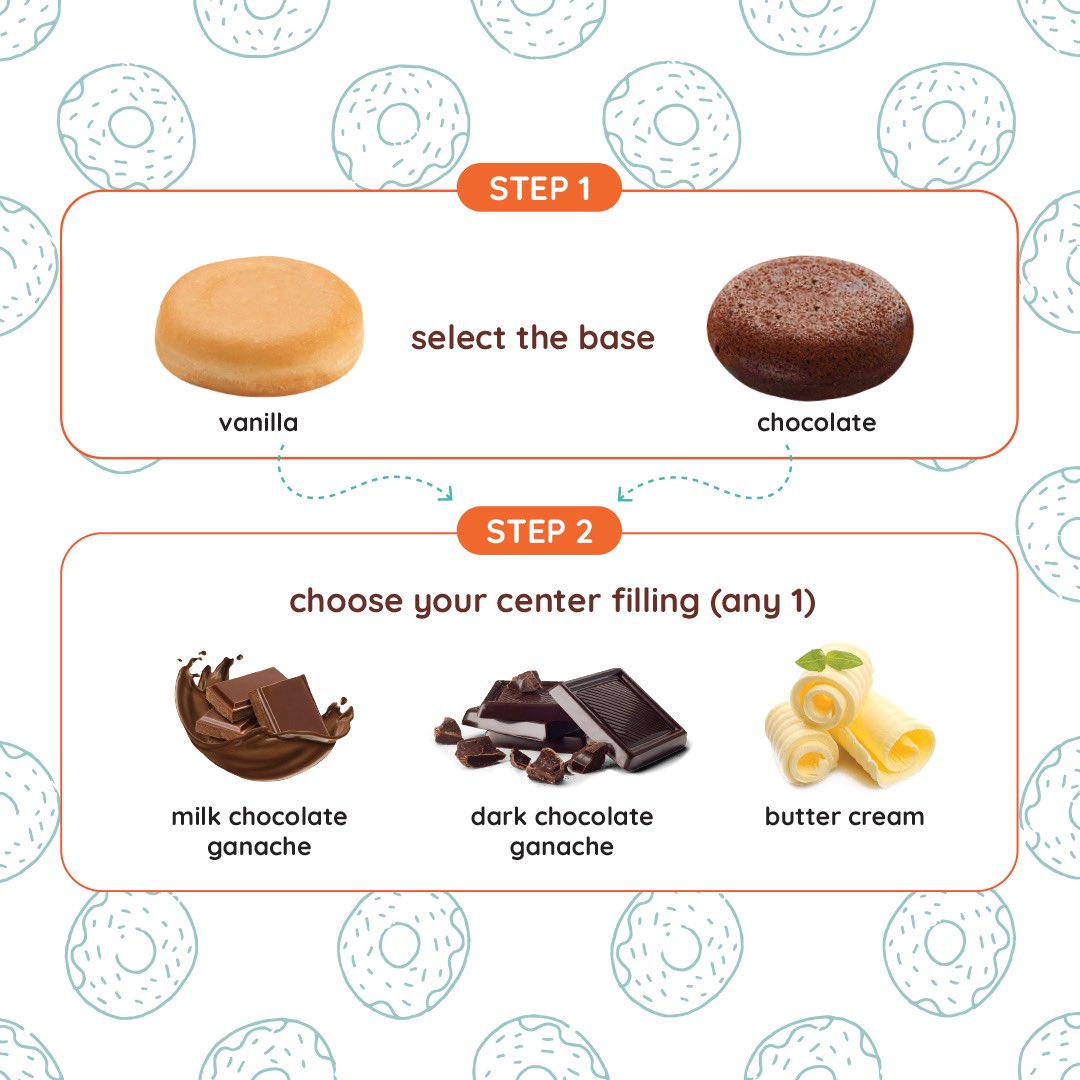 STEP 1

select the base

vanilla

chocolate

STEP 2

choose your center filling (any 1)

milk chocolate ganache

dark chocolate ganache

butter cream