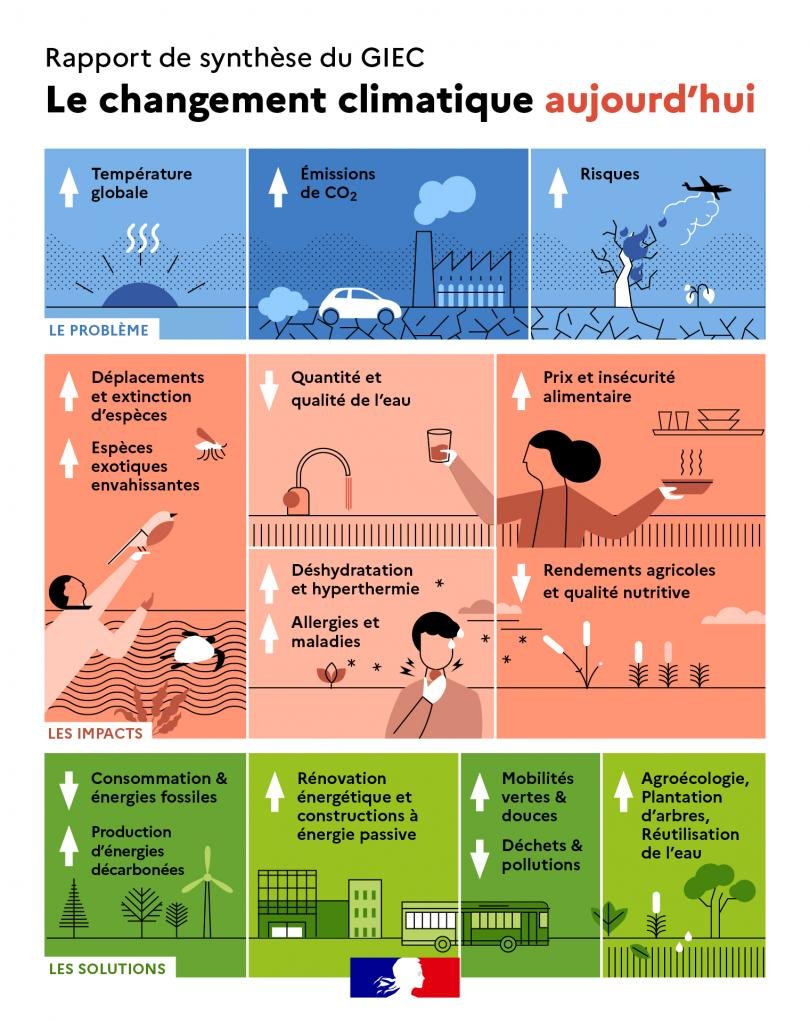 Rapport de synthèse du GIEC
Le changement climatique aujourd'hui

Température globale

Émissions de $CO_2$

Risques

LE PROBLÈME

Déplacements et extinction d'espèces

Espèces exotiques envahissantes

Quantité et qualité de l'eau

Prix et insécurité alimentaire

Déshydratation et hyperthermie

Allergies et maladies

Rendements agricoles et qualité nutritive

LES IMPACTS

Consommation & énergies fossiles

Production d'énergies décarbonées

Rénovation énergétique et constructions à énergie passive

Mobilités vertes & douces

Déchets & pollutions

Agroécologie, Plantation d'arbres, Réutilisation de l'eau

LES SOLUTIONS