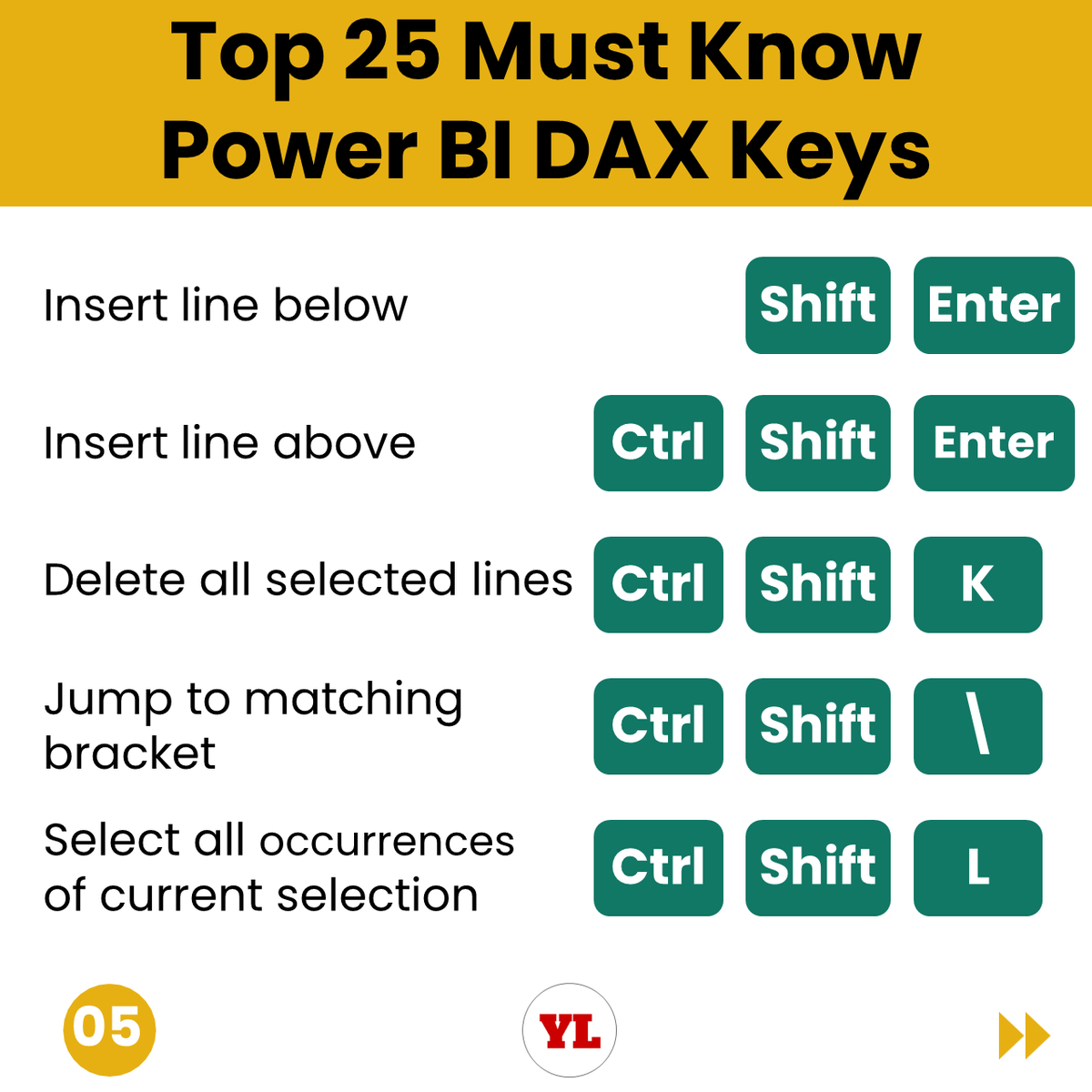 Top 25 Must Know Power BI DAX Keys

Insert line below Shift Enter

Insert line above Ctrl Shift Enter

Delete all selected lines Ctrl Shift K

Jump to matching bracket Ctrl Shift \

Select all occurrences of current selection Ctrl Shift L

05

YL