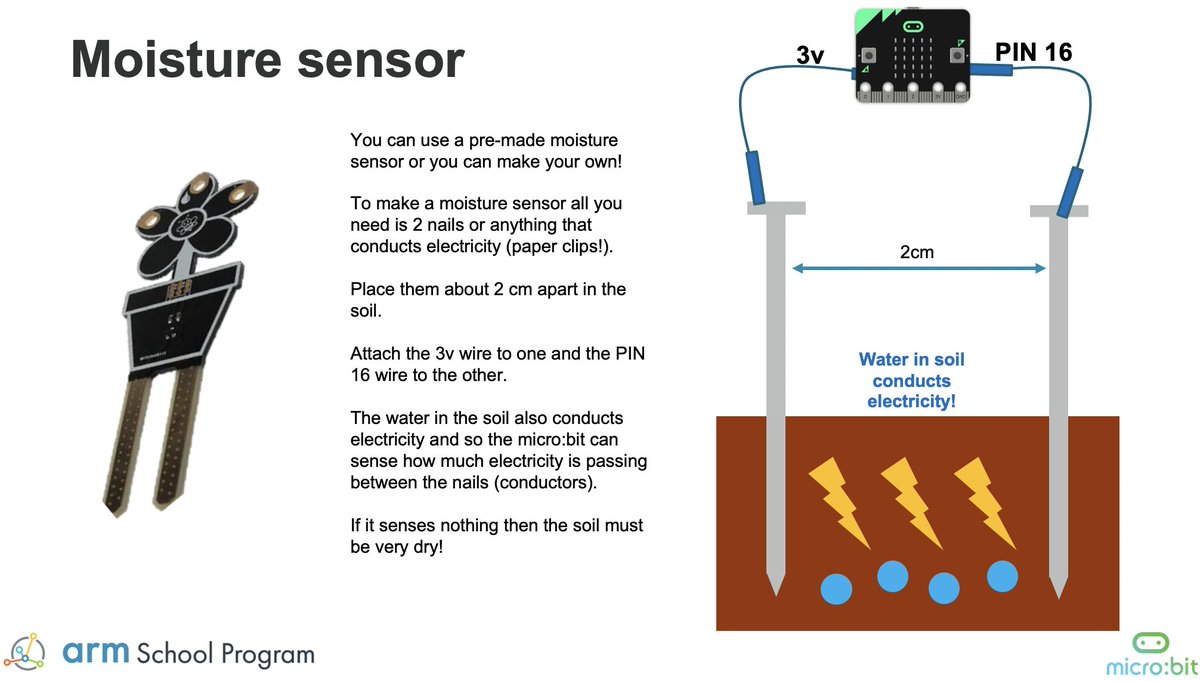 Moisture sensor

You can use a pre-made moisture sensor or you can make your own!

To make a moisture sensor all you need is 2 nails or anything that conducts electricity (paper clips!).

Place them about 2 cm apart in the soil.

Attach the 3v wire to one and the PIN 16 wire to the other.

The water in the soil also conducts electricity and so the micro:bit can sense how much electricity is passing between the nails (conductors).

If it senses nothing then the soil must be very dry!

3v

PIN 16

2cm

Water in soil conducts electricity!

arm School Program

micro:bit