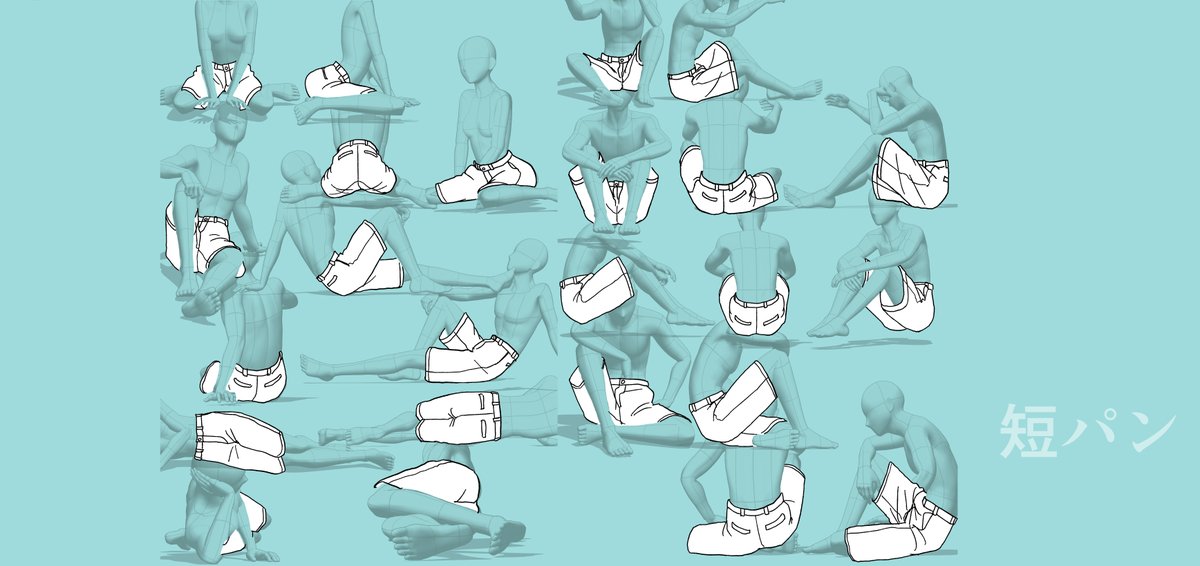 短パン