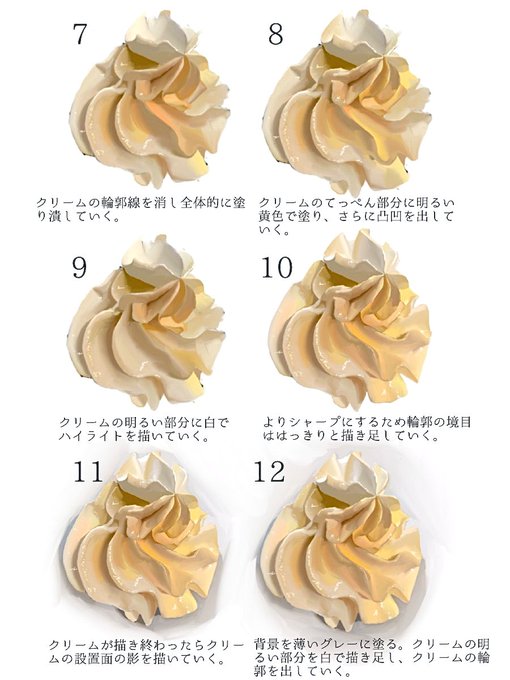 7

クリームの輪郭線を消し全体的に塗り潰していく。

8

クリームのてっぺん部分に明るい黄色で塗り、さらに凸凹を出していく。

9

クリームの明るい部分に白でハイライトを描いていく。

10

よりシャープにするため輪郭の境目ははっきりと描き足していく。

11

クリームが描き終わったらクリームの設置面の影を描いていく。

12

背景を薄いグレーに塗る。クリームの明るい部分を白で描き足し、クリームの輪郭を出していく。