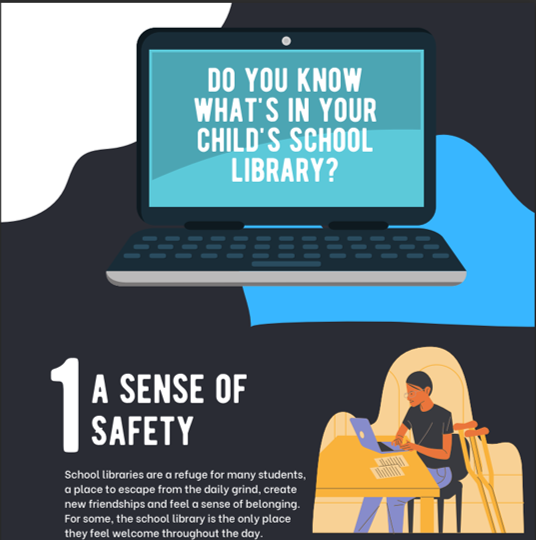 DO YOU KNOW WHAT'S IN YOUR CHILD'S SCHOOL LIBRARY?

1 A SENSE OF SAFETY

School libraries are a refuge for many students, a place to escape from the daily grind, create new friendships and feel a sense of belonging. For some, the school library is the only place they feel welcome throughout the day.