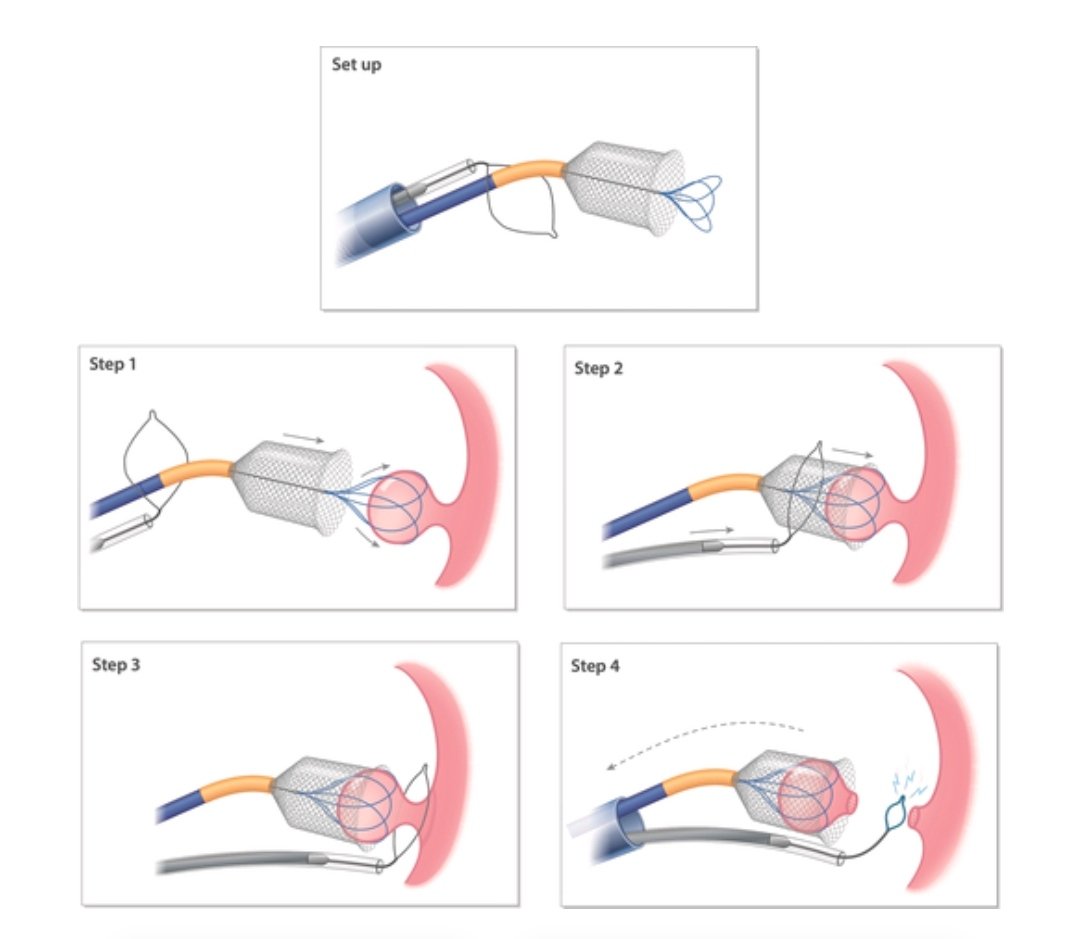 Set up

Step 1

Step 2

Step 3

Step 4