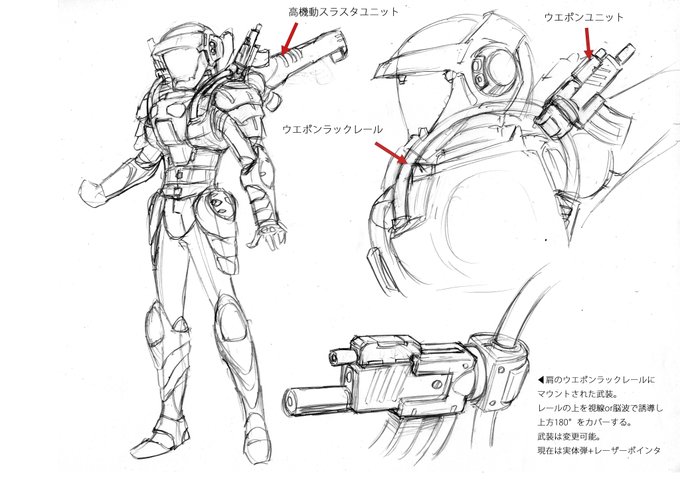 高機動スラスタユニット

ウエポンユニット

ウエポンラックレール

◀肩のウエポンラックレールにマウントされた武装。
レールの上を視線or脳波で誘導し上方180°をカバーする。
武装は変更可能。
現在は実体弾+レーザーポインタ