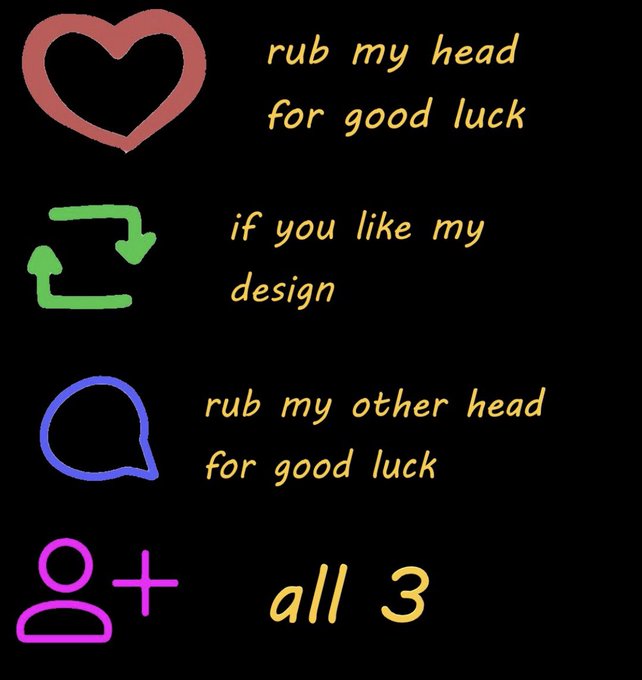 rub my head for good luck

if you like my design

rub my other head for good luck

all 3