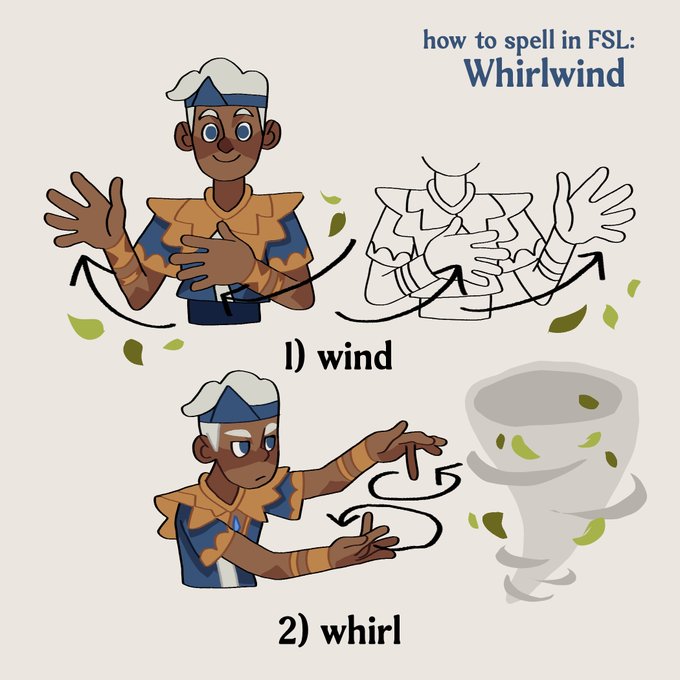 how to spell in FSL:
Whirlwind

1) wind

2) whirl