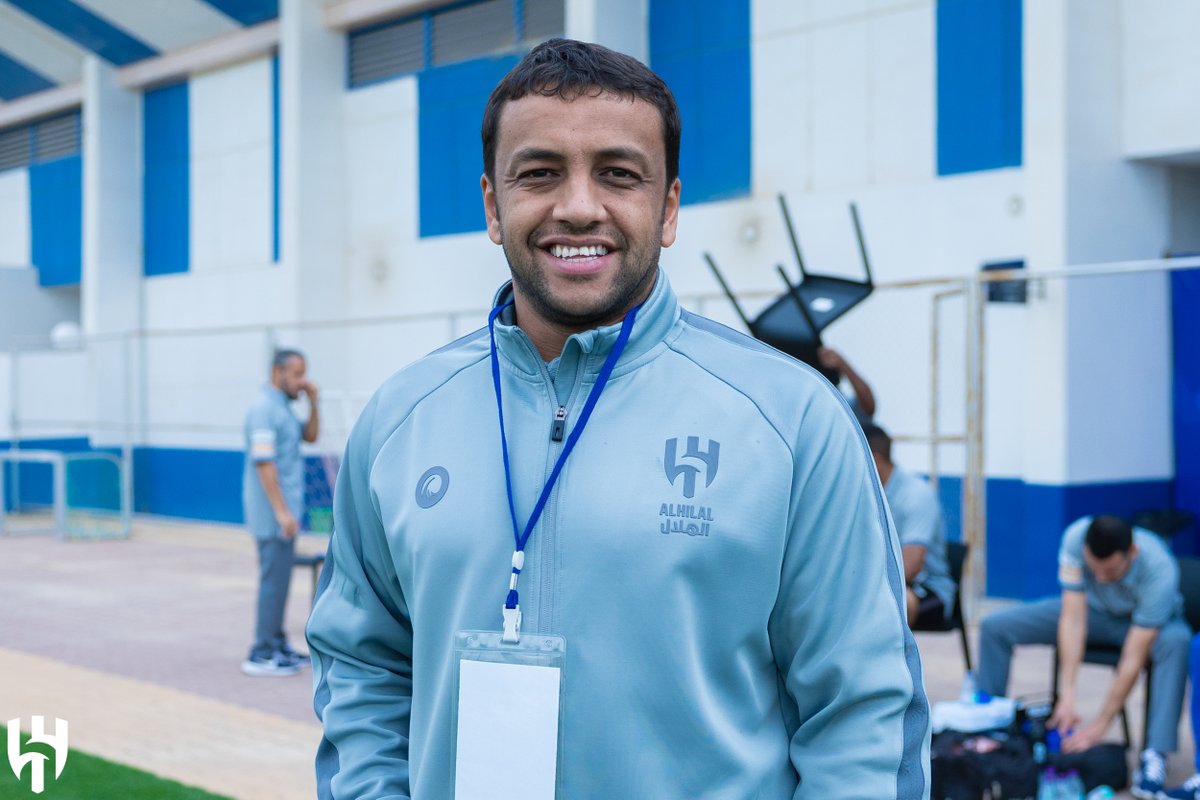 ALHILAL
الهلال