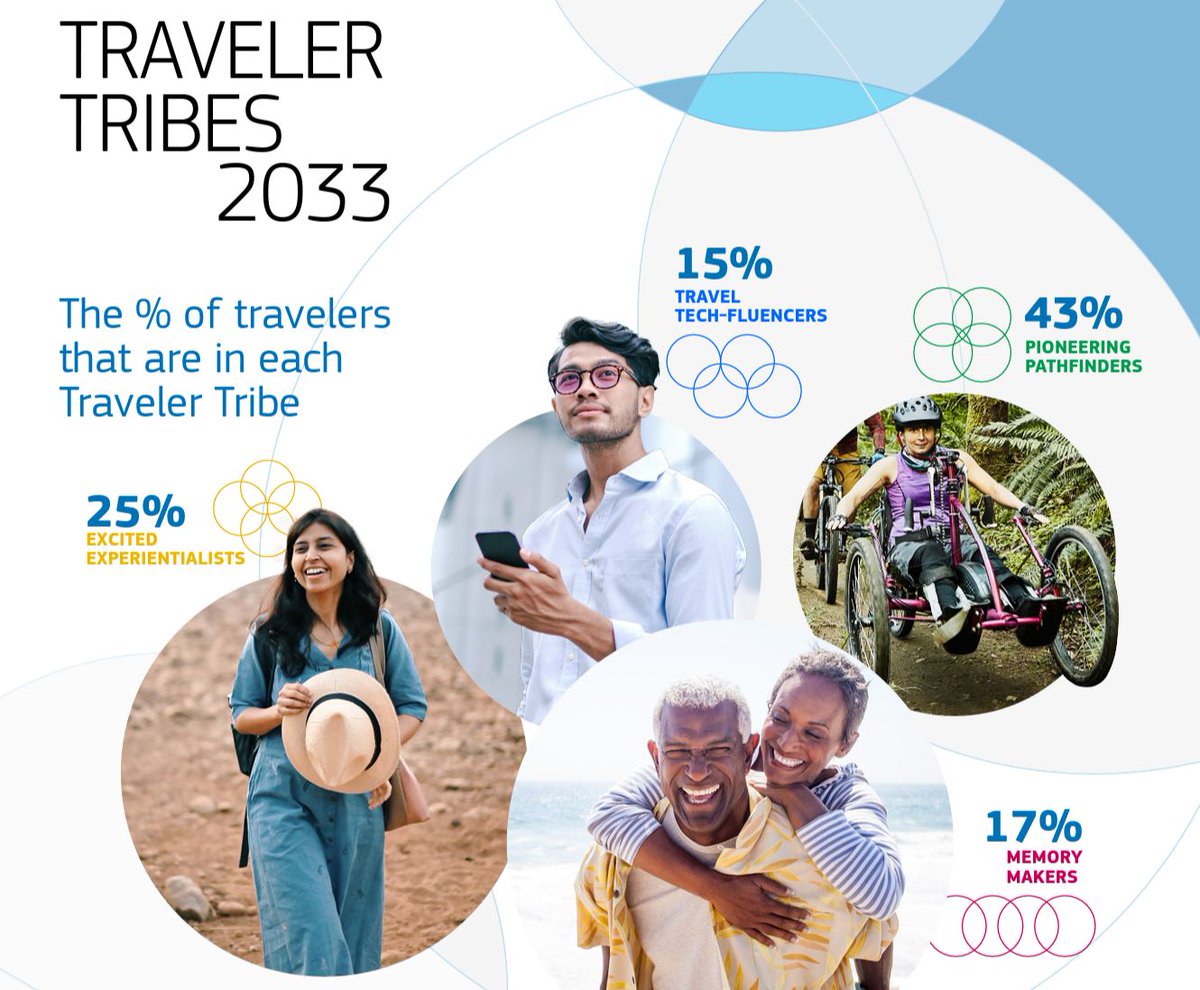 TRAVELER TRIBES 2033

The % of travelers that are in each Traveler Tribe

15%
TRAVEL TECH-FLUENCERS

43%
PIONEERING PATHFINDERS

25%
EXCITED EXPERIENTIALISTS

17%
MEMORY MAKERS