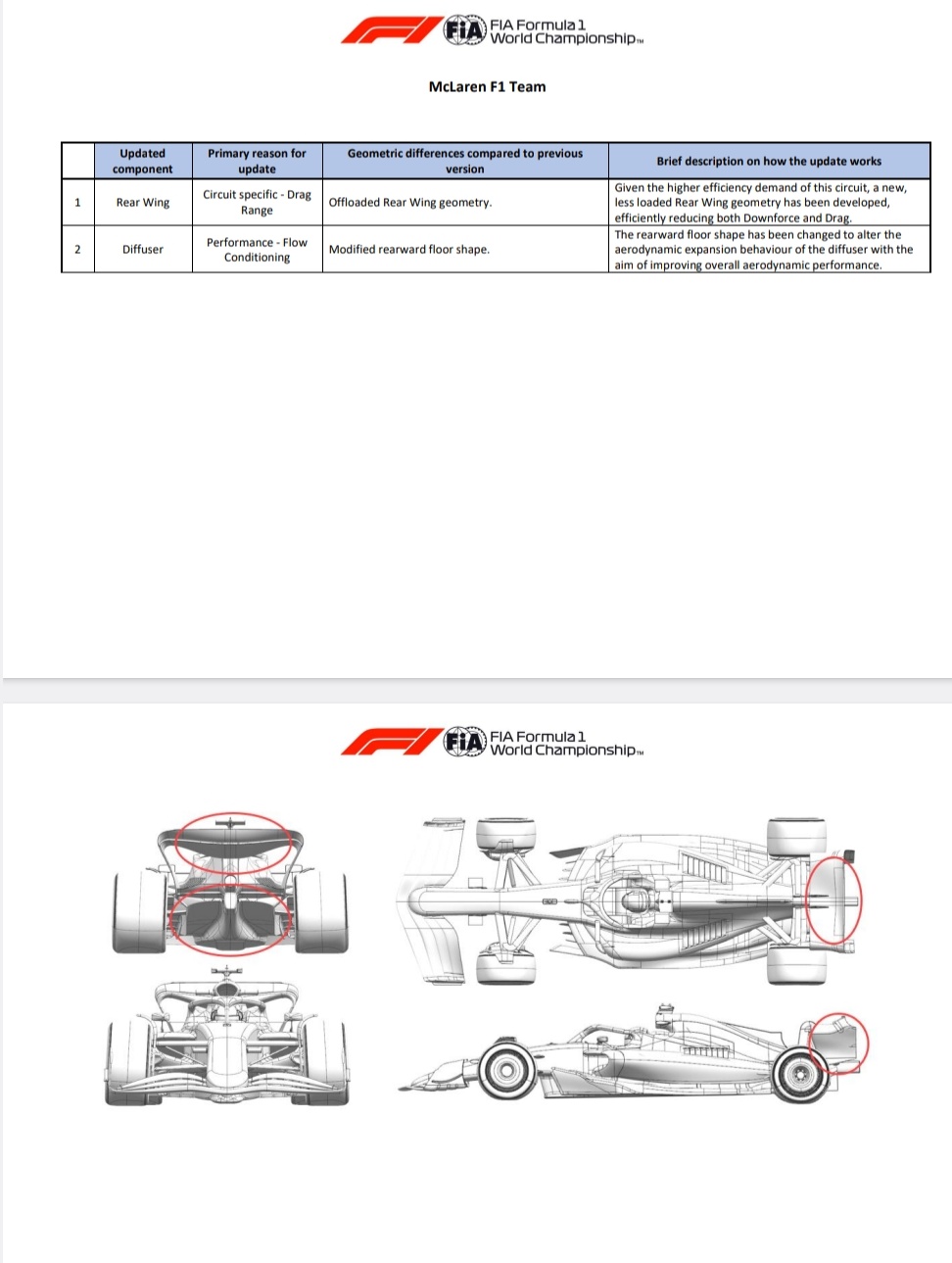 FIA Formula 1 World Championship™

McLaren F1 Team

| | Updated component | Primary reason for update | Geometric differences compared to previous version | Brief description on how the update works |
|---|---|---|---|---|
| 1 | Rear Wing | Circuit specific - Drag Range | Offloaded Rear Wing geometry. | Given the higher efficiency demand of this circuit, a new, less loaded Rear Wing geometry has been developed, efficiently reducing both Downforce and Drag. |
| 2 | Diffuser | Performance - Flow Conditioning | Modified rearward floor shape. | The rearward floor shape has been changed to alter the aerodynamic expansion behaviour of the diffuser with the aim of improving overall aerodynamic performance. |

FIA Formula 1 World Championship™