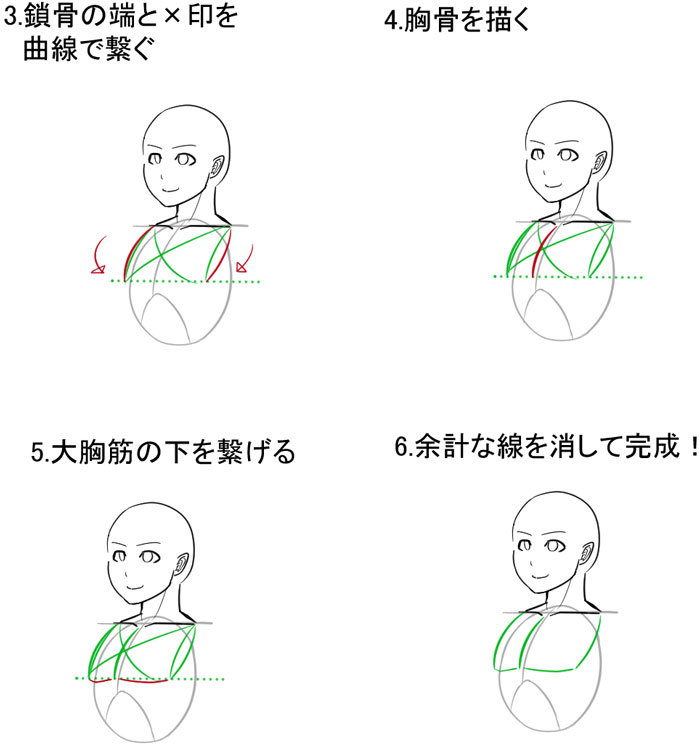 3.鎖骨の端と×印を曲線で繋ぐ

4.胸骨を描く

5.大胸筋の下を繋げる

6.余計な線を消して完成！