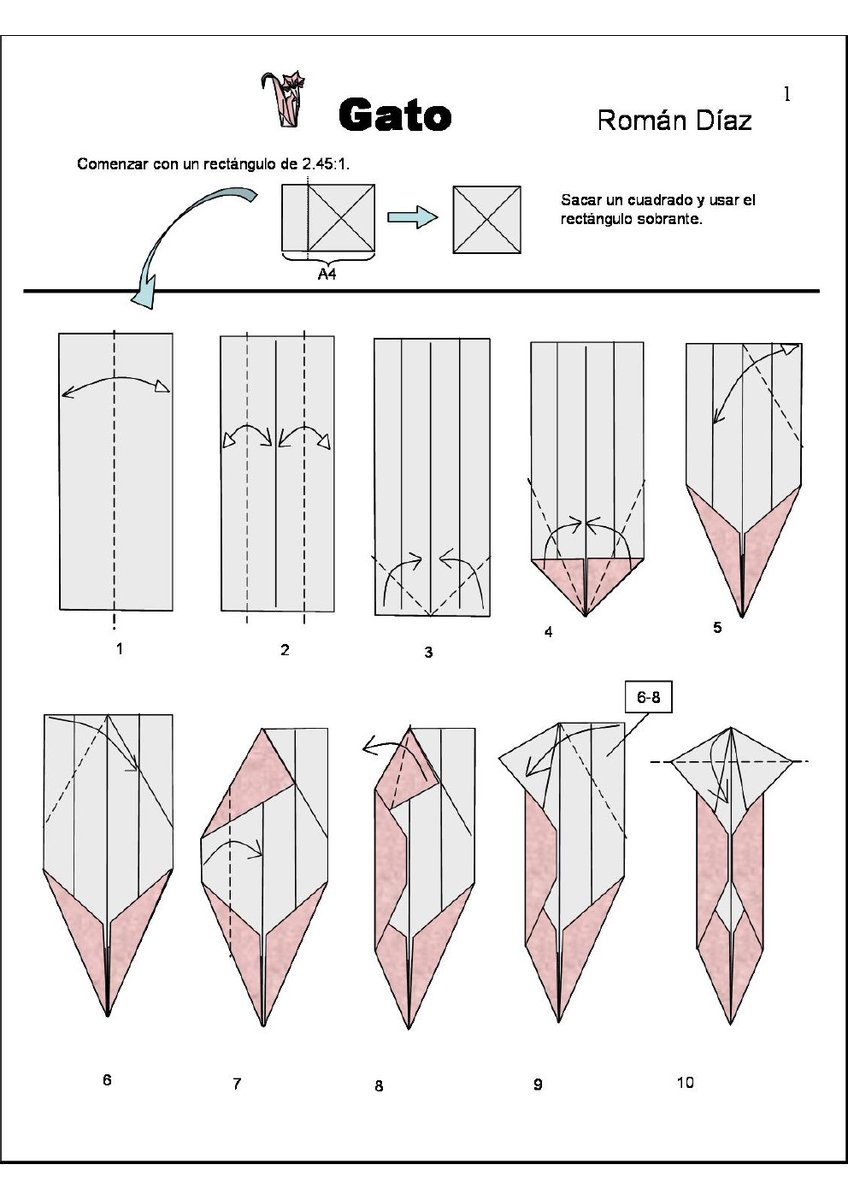 Gato

Román Díaz

1

Comenzar con un rectángulo de 2.45:1.

A4

Sacar un cuadrado y usar el rectángulo sobrante.

1

2

3

4

5

6-8

6

7

8

9

10