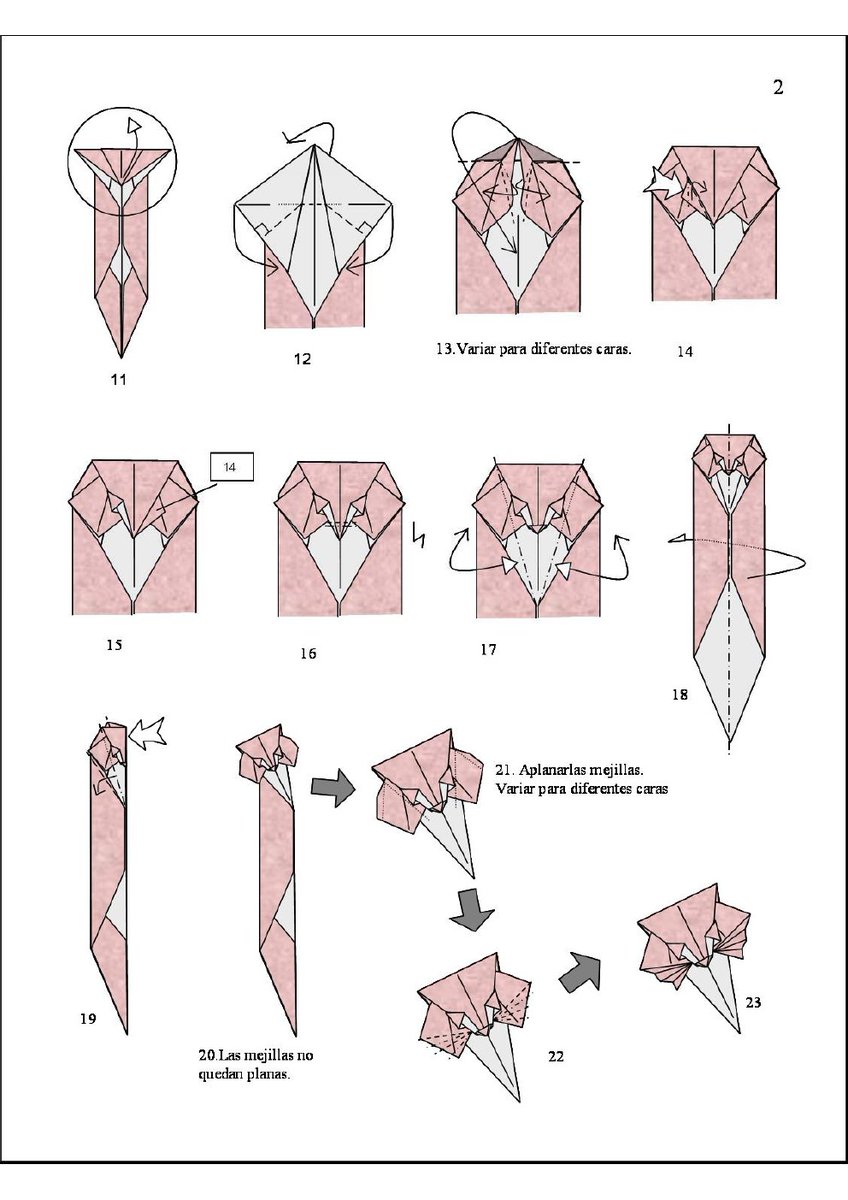 2

11

12

13.Variar para diferentes caras.

14

14

15

16

17

18

19

20.Las mejillas no quedan planas.

21. Aplanarlas mejillas. Variar para diferentes caras

22

23