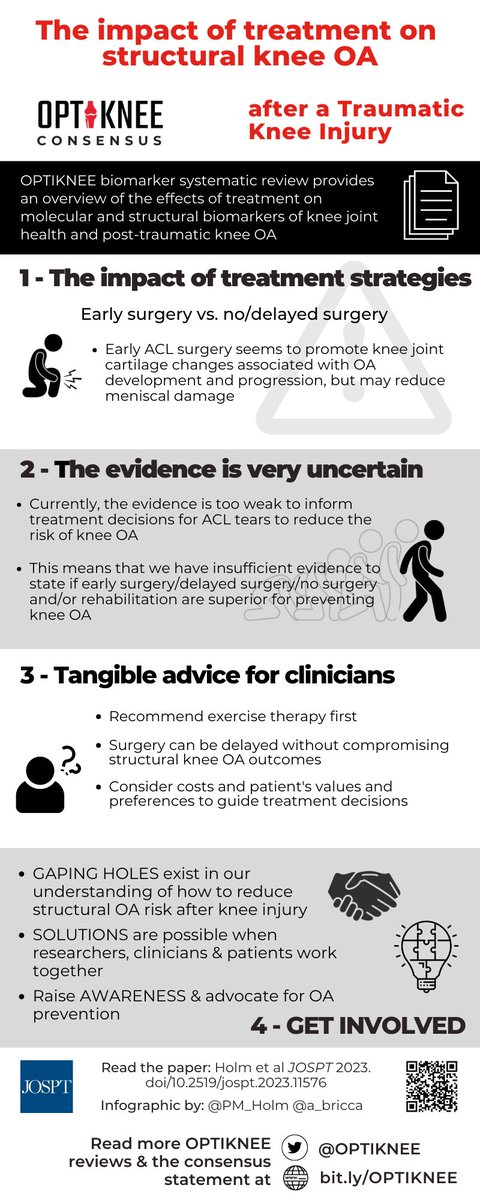 The impact of treatment on structural knee OA

OPTIKNEE CONSENSUS

after a Traumatic Knee Injury

OPTIKNEE biomarker systematic review provides an overview of the effects of treatment on molecular and structural biomarkers of knee joint health and post-traumatic knee OA

1 - The impact of treatment strategies

Early surgery vs. no/delayed surgery

• Early ACL surgery seems to promote knee joint cartilage changes associated with OA development and progression, but may reduce meniscal damage

2 - The evidence is very uncertain

• Currently, the evidence is too weak to inform treatment decisions for ACL tears to reduce the risk of knee OA

• This means that we have insufficient evidence to state if early surgery/delayed surgery/no surgery and/or rehabilitation are superior for preventing knee OA

3 - Tangible advice for clinicians

• Recommend exercise therapy first

• Surgery can be delayed without compromising structural knee OA outcomes

• Consider costs and patient's values and preferences to guide treatment decisions

• GAPING HOLES exist in our understanding of how to reduce structural OA risk after knee injury

• SOLUTIONS are possible when researchers, clinicians & patients work together

• Raise AWARENESS & advocate for OA prevention

4 - GET INVOLVED

JOSPT

Read the paper: Holm et al JOSPT 2023. doi/10.2519/jospt.2023.11576

Infographic by: @PM_Holm @a_bricca

Read more OPTIKNEE reviews & the consensus statement at

@OPTIKNEE

bit.ly/OPTIKNEE