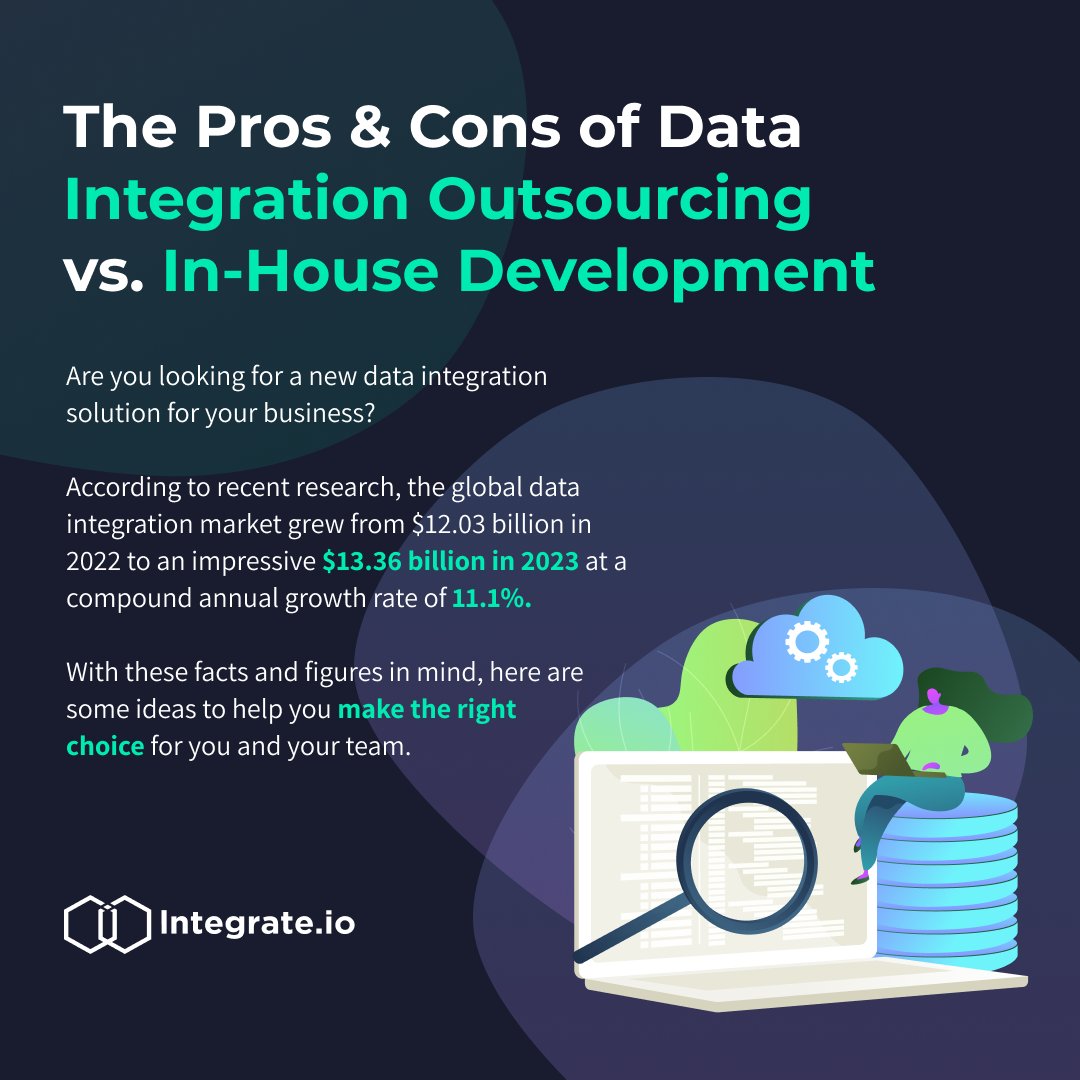 The Pros & Cons of Data Integration Outsourcing vs. In-House Development

Are you looking for a new data integration solution for your business?

According to recent research, the global data integration market grew from \$12.03 billion in 2022 to an impressive \$13.36 billion in 2023 at a compound annual growth rate of 11.1%.

With these facts and figures in mind, here are some ideas to help you make the right choice for you and your team.

Integrate.io