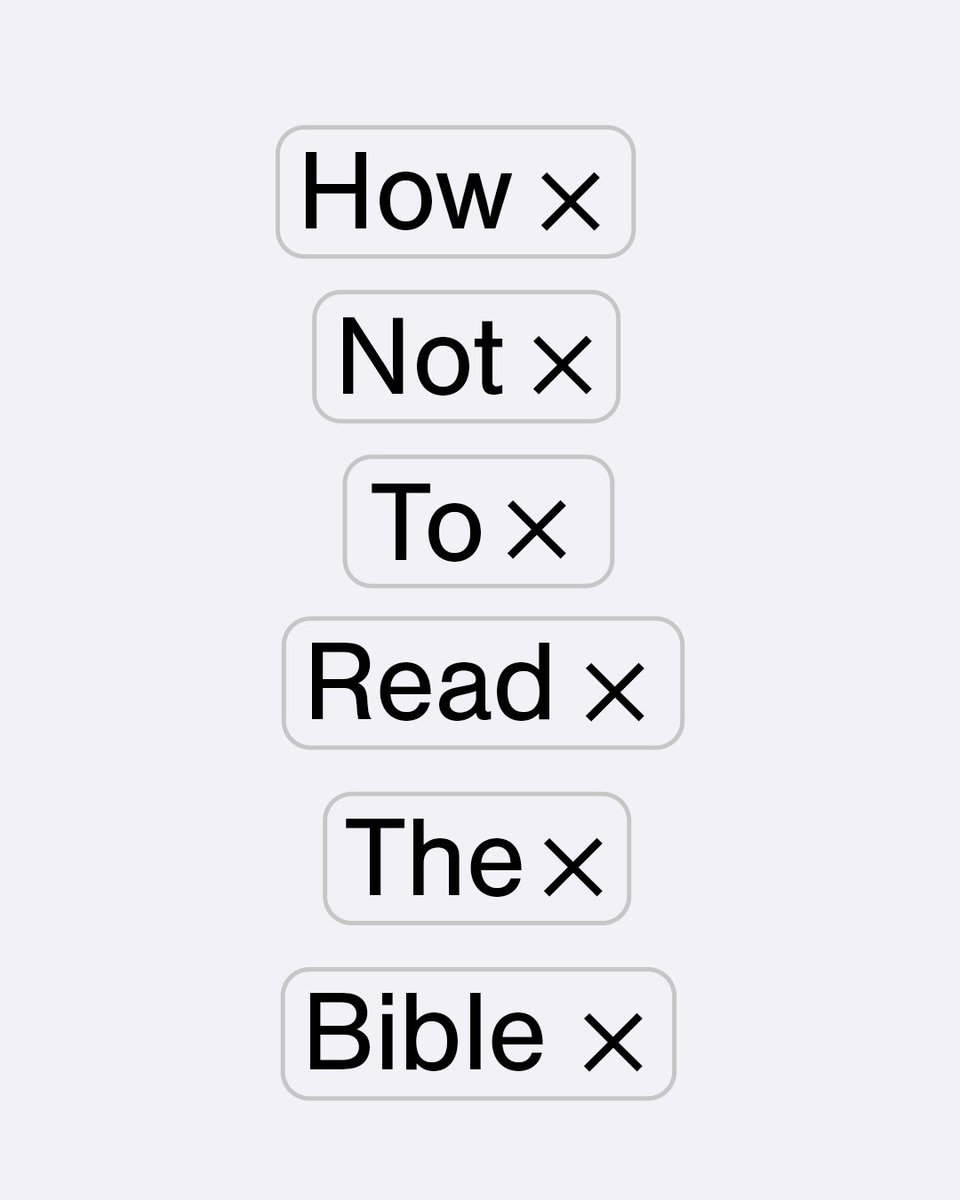 How ×

Not ×

To ×

Read ×

The ×

Bible ×