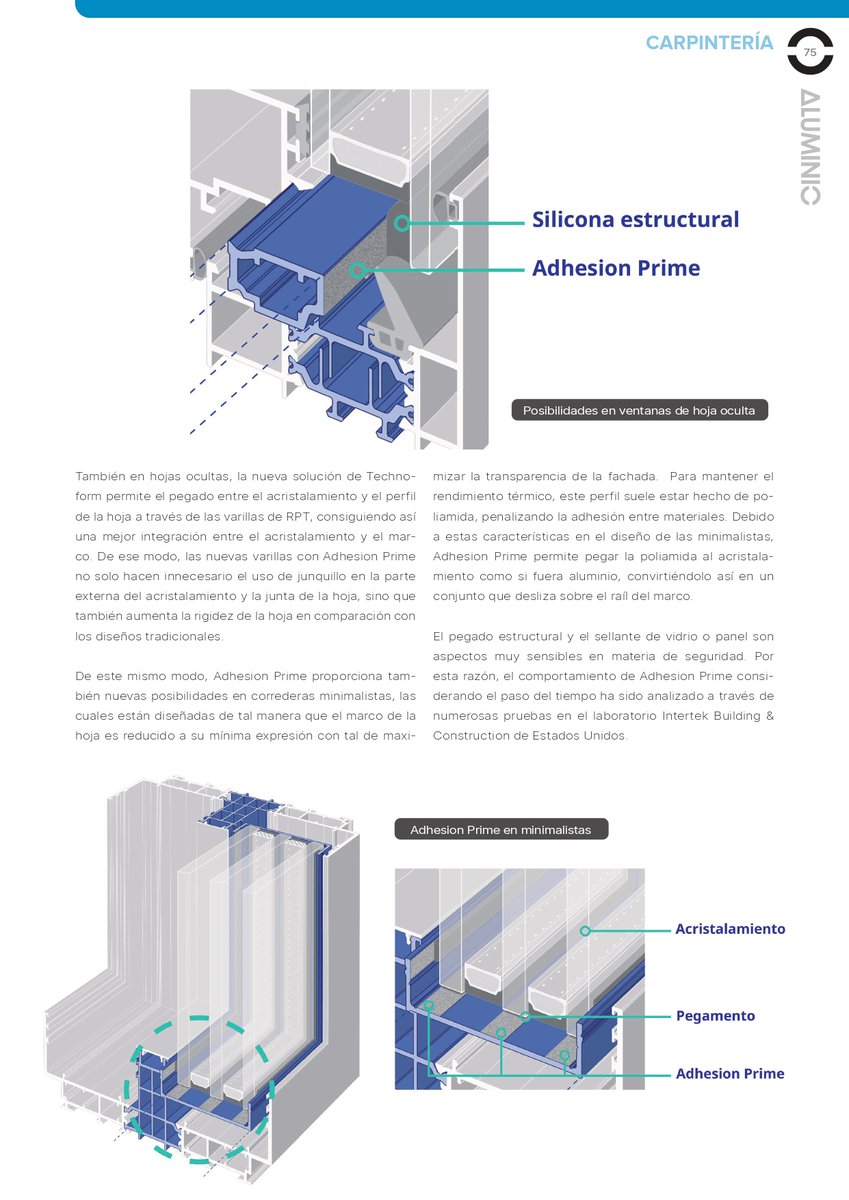 CARPINTERÍA

75

ALUMINIO

Silicona estructural

Adhesion Prime

Posibilidades en ventanas de hoja oculta

También en hojas ocultas, la nueva solución de Technoform permite el pegado entre el acristalamiento y el perfil de la hoja a través de las varillas de RPT, consiguiendo así una mejor integración entre el acristalamiento y el marco. De ese modo, las nuevas varillas con Adhesion Prime no solo hacen innecesario el uso de junquillo en la parte externa del acristalamiento y la junta de la hoja, sino que también aumenta la rigidez de la hoja en comparación con los diseños tradicionales.

De este mismo modo, Adhesion Prime proporciona también nuevas posibilidades en correderas minimalistas, las cuales están diseñadas de tal manera que el marco de la hoja es reducido a su mínima expresión con tal de maximizar la transparencia de la fachada. Para mantener el rendimiento térmico, este perfil suele estar hecho de poliamida, penalizando la adhesión entre materiales. Debido a estas características en el diseño de las minimalistas, Adhesion Prime permite pegar la poliamida al acristalamiento como si fuera aluminio, convirtiéndolo así en un conjunto que desliza sobre el raíl del marco.

El pegado estructural y el sellante de vidrio o panel son aspectos muy sensibles en materia de seguridad. Por esta razón, el comportamiento de Adhesion Prime considerando el paso del tiempo ha sido analizado a través de numerosas pruebas en el laboratorio Intertek Building & Construction de Estados Unidos.

Adhesion Prime en minimalistas

Acristalamiento

Pegamento

Adhesion Prime