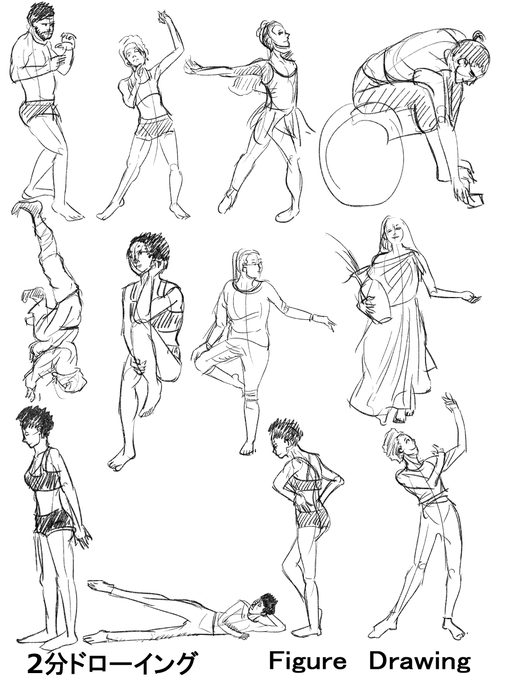 2分ドローイング Figure Drawing