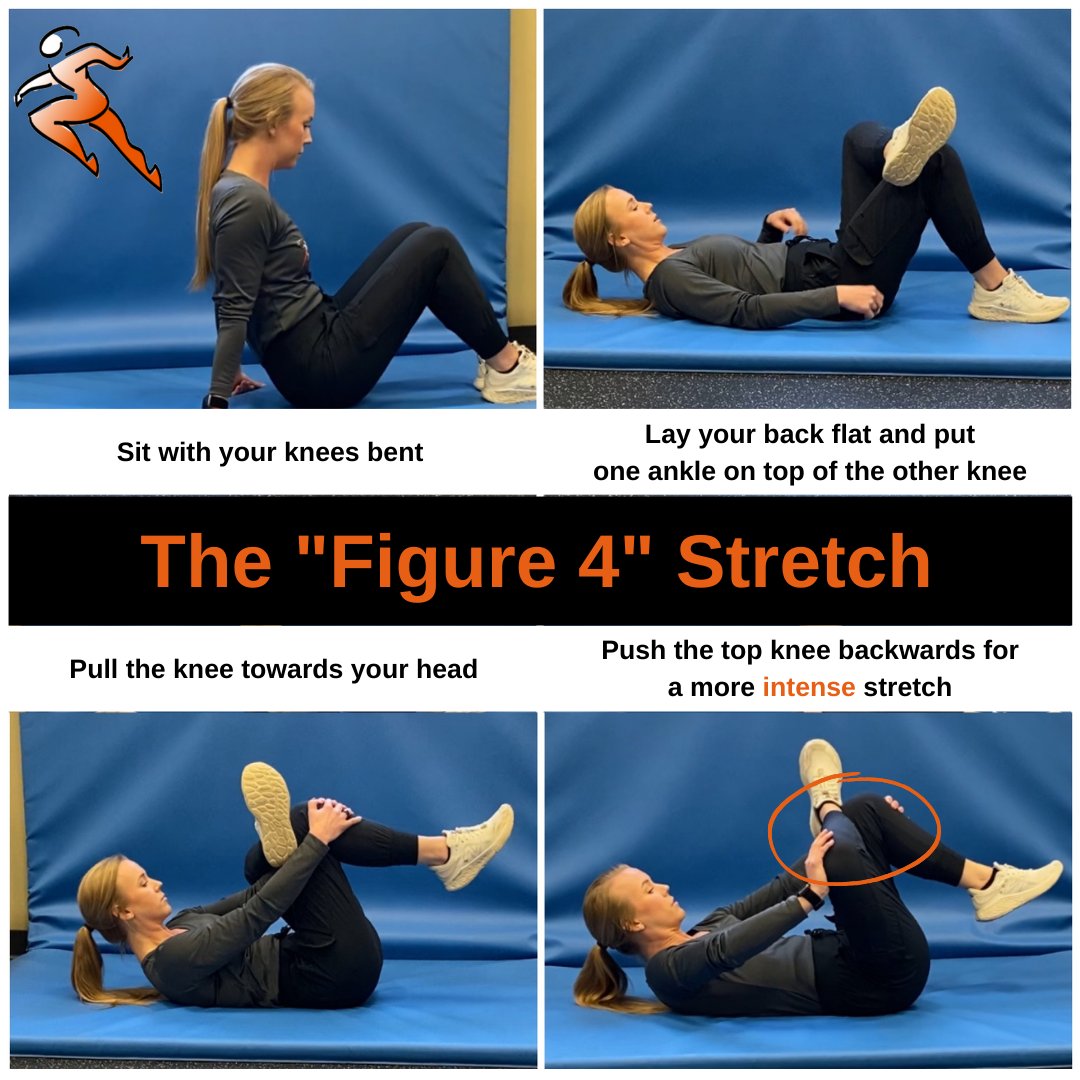 Sit with your knees bent

Lay your back flat and put one ankle on top of the other knee

The "Figure 4" Stretch

Pull the knee towards your head

Push the top knee backwards for a more intense stretch