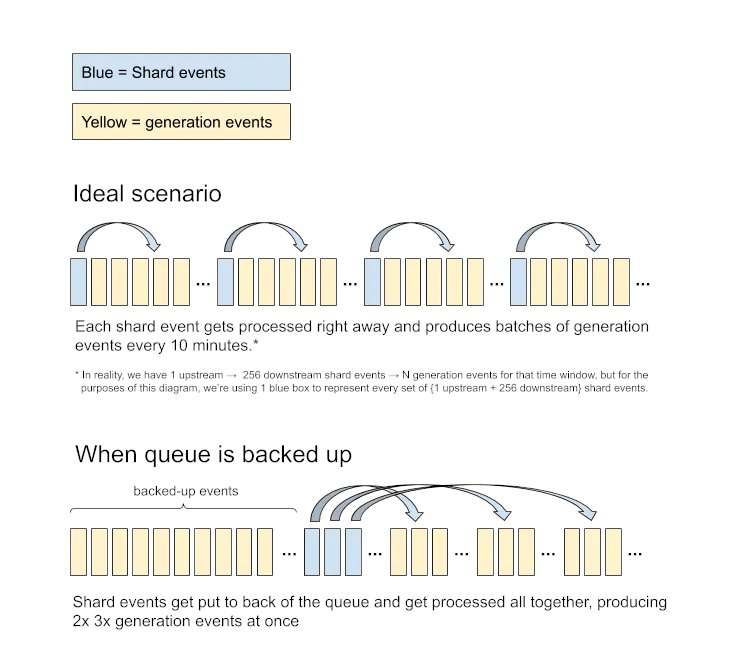 Blue = Shard events

Yellow = generation events

Ideal scenario

... ... ... ...

Each shard event gets processed right away and produces batches of generation events every 10 minutes.*

* In reality, we have 1 upstream → 256 downstream shard events → N generation events for that time window, but for the purposes of this diagram, we're using 1 blue box to represent every set of {1 upstream + 256 downstream} shard events.

When queue is backed up

backed-up events

... ... ... ... ...

Shard events get put to back of the queue and get processed all together, producing 2x 3x generation events at once