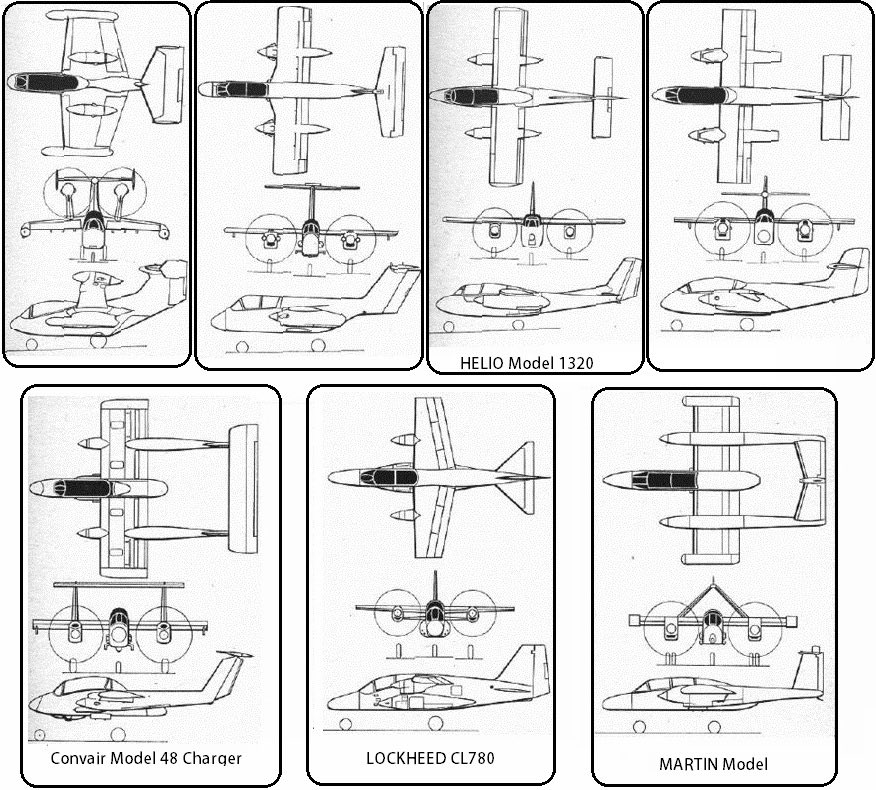 HELIO Model 1320

Convair Model 48 Charger

LOCKHEED CL780

MARTIN Model