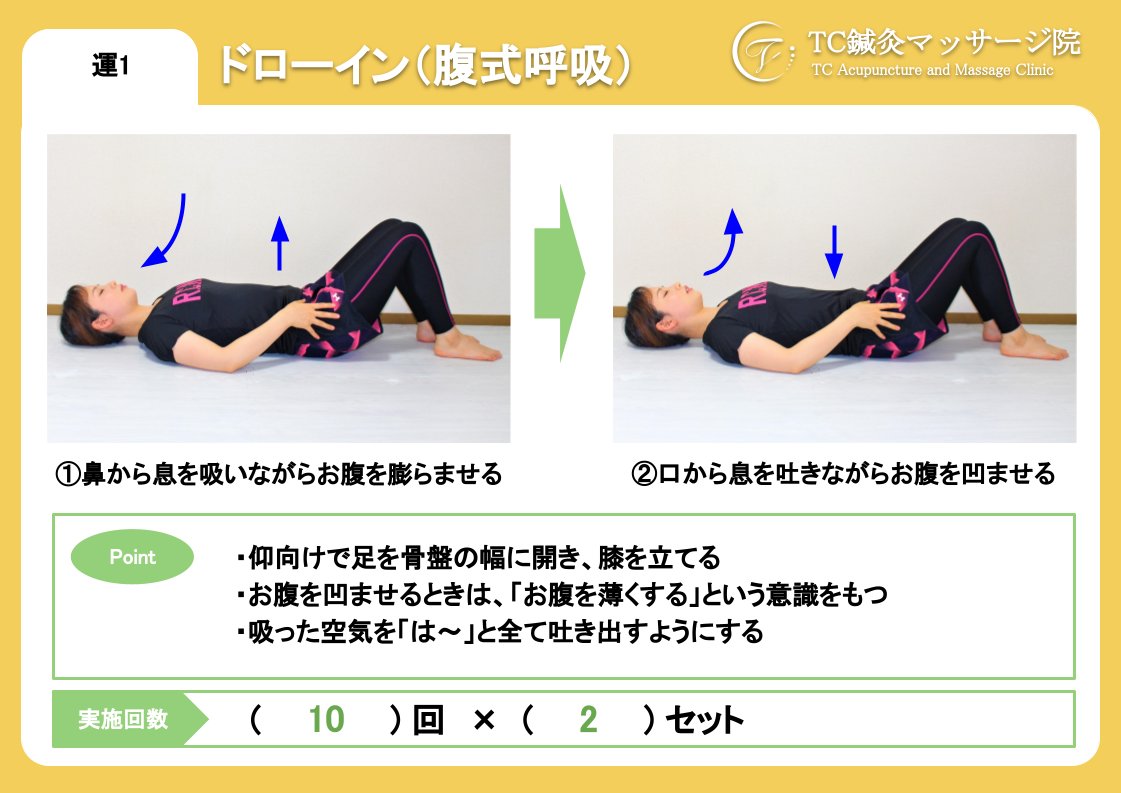 運1

ドローイン（腹式呼吸）

TC鍼灸マッサージ院
TC Acupuncture and Massage Clinic

①鼻から息を吸いながらお腹を膨らませる

②口から息を吐きながらお腹を凹ませる

Point

・仰向けで足を骨盤の幅に開き、膝を立てる
・お腹を凹ませるときは、「お腹を薄くする」という意識をもつ
・吸った空気を「は〜」と全て吐き出すようにする

実施回数　（ 10 ）回 ×（ 2 ）セット