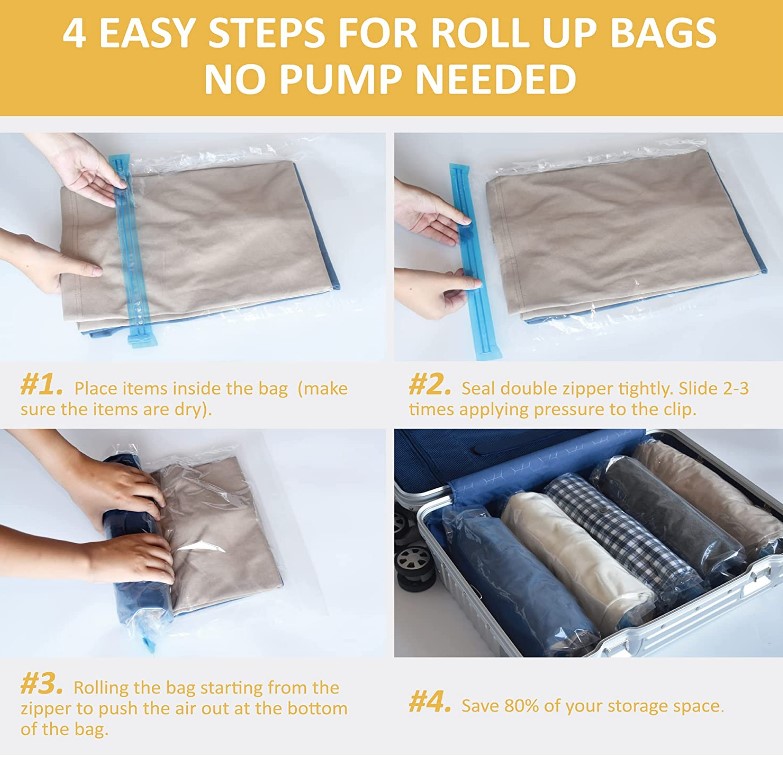 4 EASY STEPS FOR ROLL UP BAGS
NO PUMP NEEDED

#1. Place items inside the bag (make sure the items are dry).

#2. Seal double zipper tightly. Slide 2-3 times applying pressure to the clip.

#3. Rolling the bag starting from the zipper to push the air out at the bottom of the bag.

#4. Save 80% of your storage space.