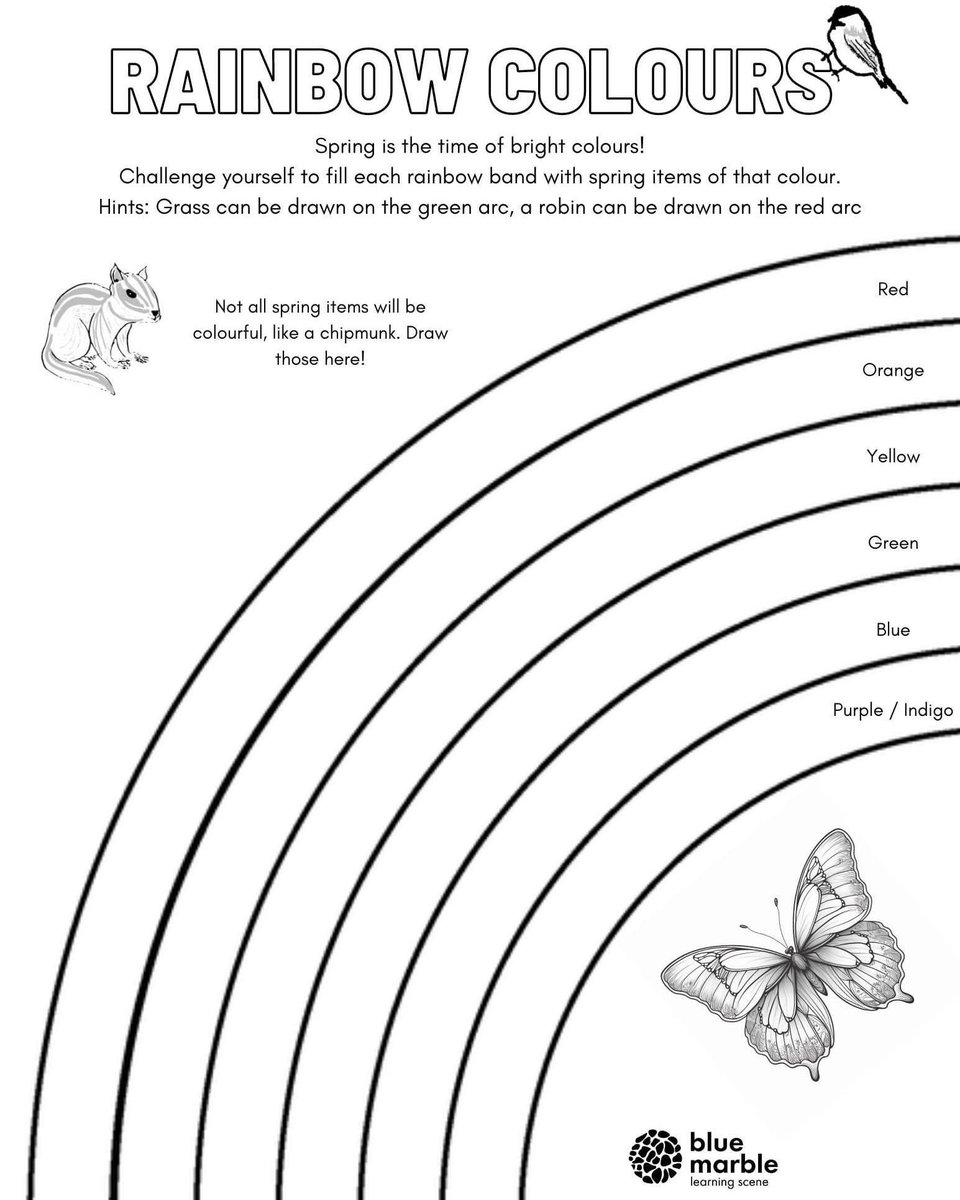 RAINBOW COLOURS

Spring is the time of bright colours!
Challenge yourself to fill each rainbow band with spring items of that colour.
Hints: Grass can be drawn on the green arc, a robin can be drawn on the red arc

Not all spring items will be colourful, like a chipmunk. Draw those here!

Red

Orange

Yellow

Green

Blue

Purple / Indigo

blue marble
learning scene