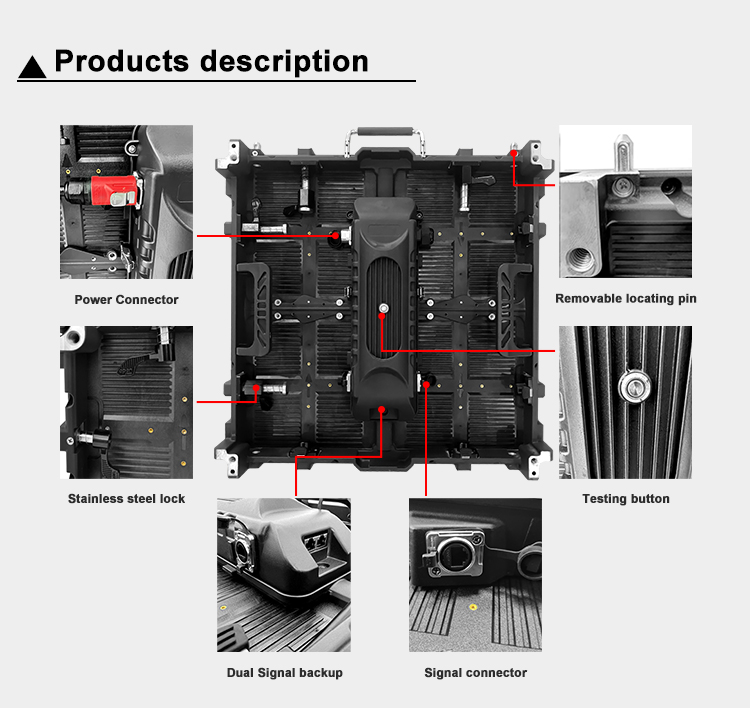 Products description

Power Connector

Removable locating pin

Stainless steel lock

Testing button

Dual Signal backup

Signal connector