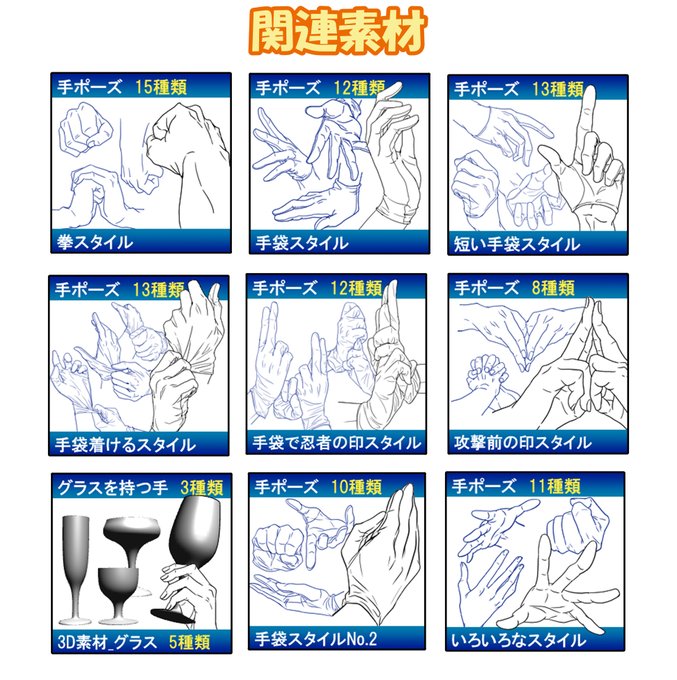 関連素材

手ポーズ　15種類
拳スタイル

手ポーズ　12種類
手袋スタイル

手ポーズ　13種類
短い手袋スタイル

手ポーズ　13種類
手袋着けるスタイル

手ポーズ　12種類
手袋で忍者の印スタイル

手ポーズ　8種類
攻撃前の印スタイル

グラスを持つ手　3種類
3D素材_グラス　5種類

手ポーズ　10種類
手袋スタイルNo.2

手ポーズ　11種類
いろいろなスタイル