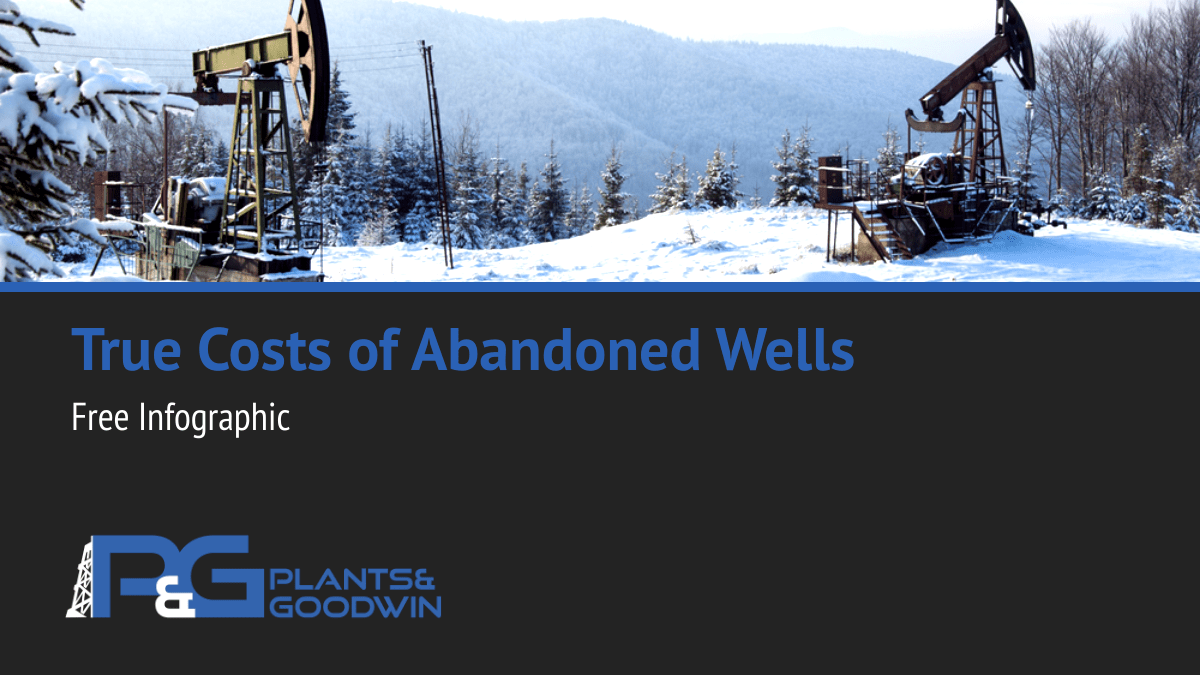 True Costs of Abandoned Wells

Free Infographic

P&G PLANTS& GOODWIN