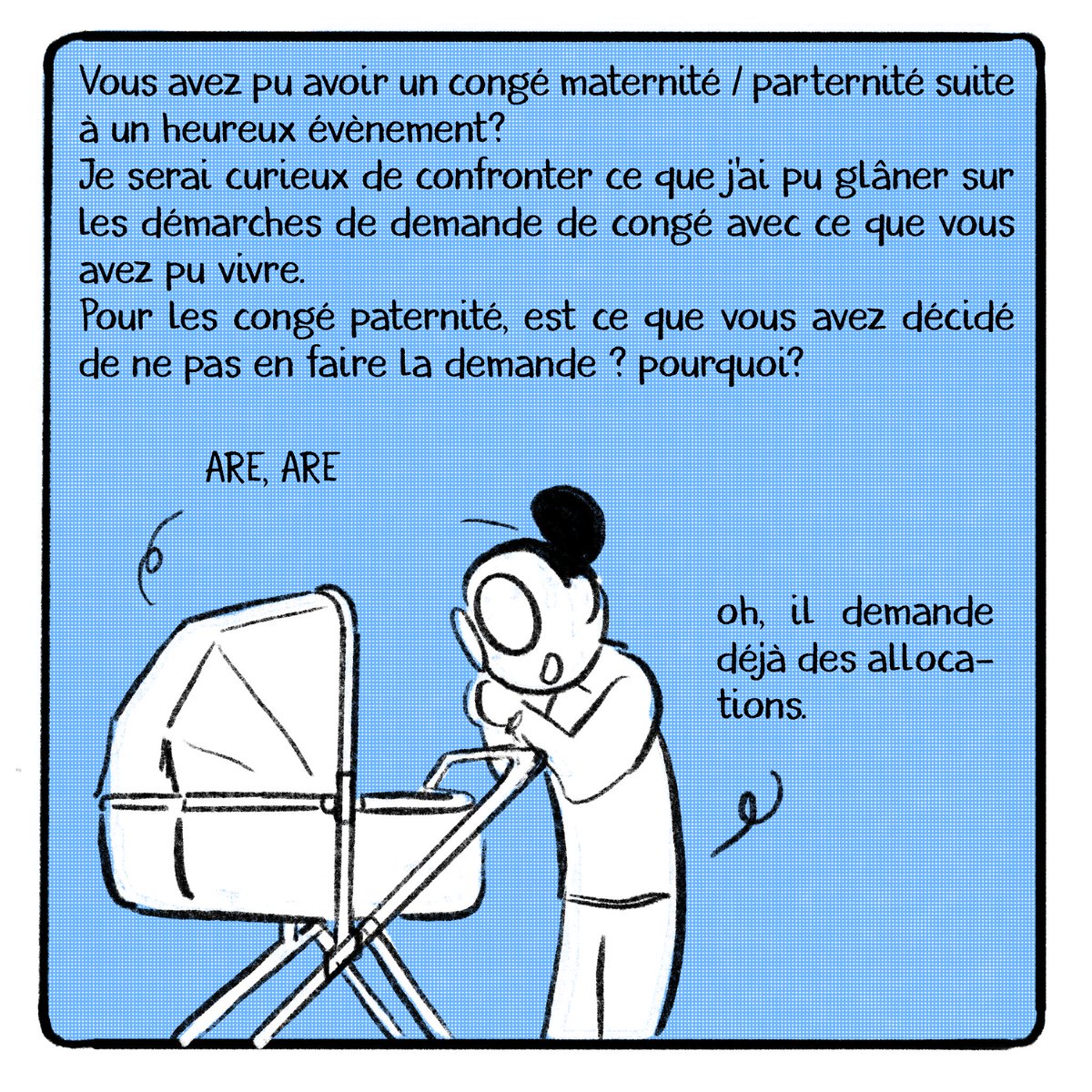 Vous avez pu avoir un congé maternité / parternité suite à un heureux évènement?
Je serai curieux de confronter ce que j'ai pu glâner sur les démarches de demande de congé avec ce que vous avez pu vivre.
Pour les congé paternité, est ce que vous avez décidé de ne pas en faire la demande ? pourquoi?

ARE, ARE

oh, il demande déjà des allocations.