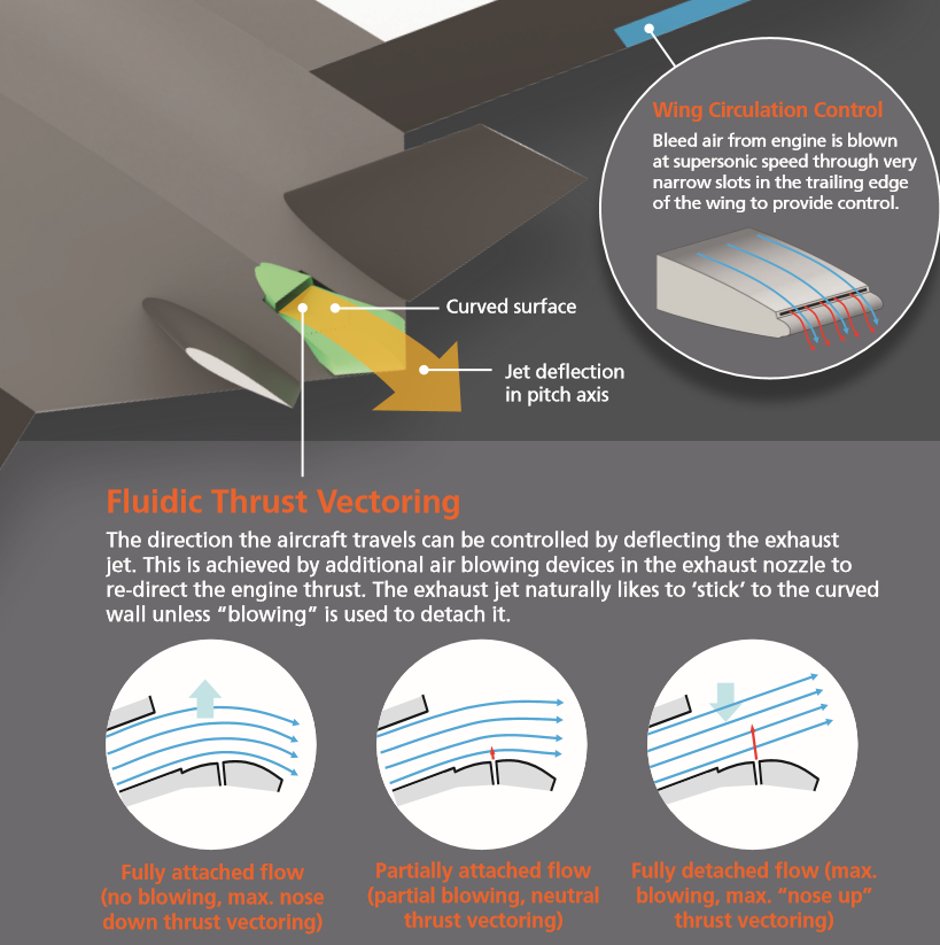 Wing Circulation Control
Bleed air from engine is blown at supersonic speed through very narrow slots in the trailing edge of the wing to provide control.

Curved surface

Jet deflection in pitch axis

Fluidic Thrust Vectoring
The direction the aircraft travels can be controlled by deflecting the exhaust jet. This is achieved by additional air blowing devices in the exhaust nozzle to re-direct the engine thrust. The exhaust jet naturally likes to 'stick' to the curved wall unless "blowing" is used to detach it.

Fully attached flow (no blowing, max. nose down thrust vectoring)

Partially attached flow (partial blowing, neutral thrust vectoring)

Fully detached flow (max. blowing, max. "nose up" thrust vectoring)