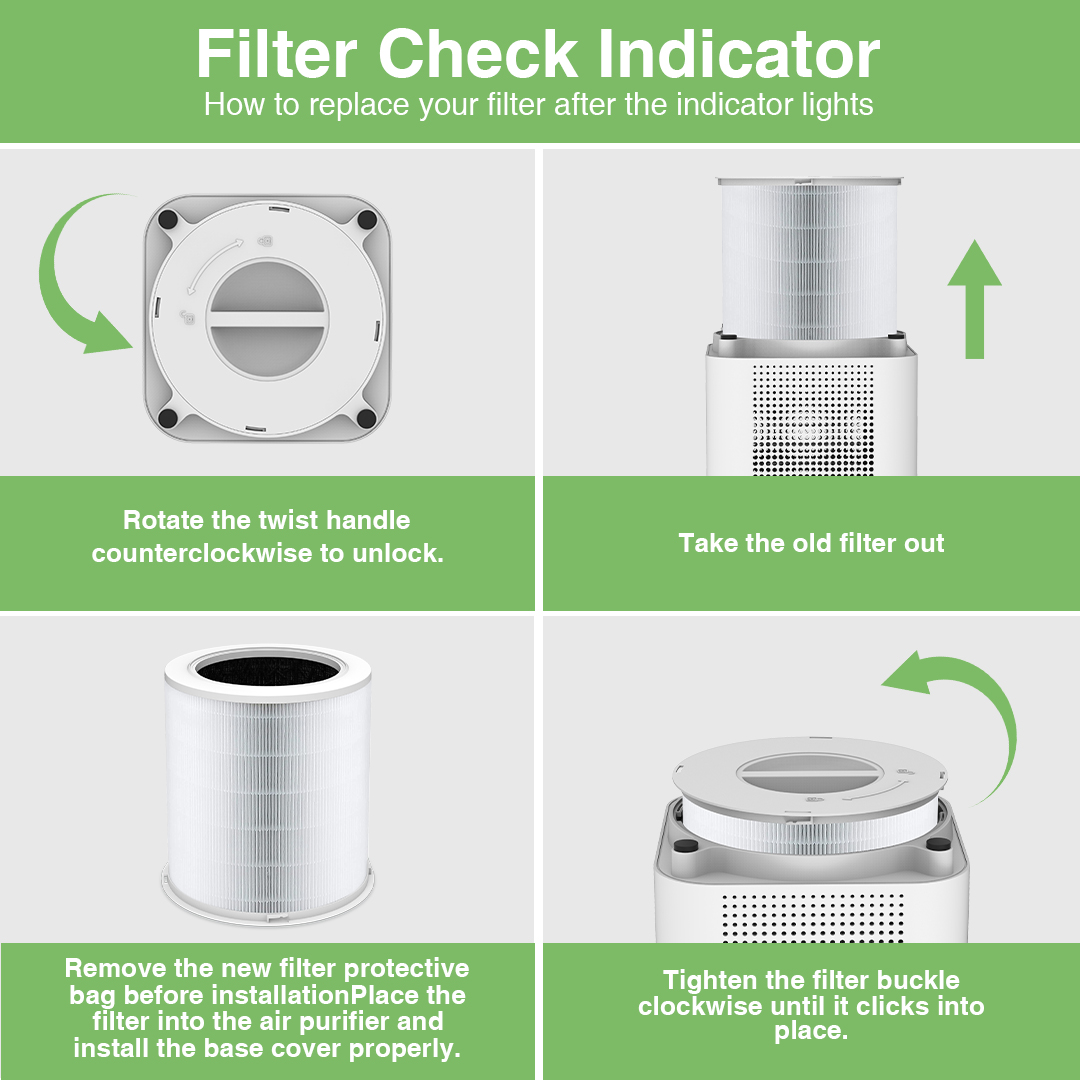 Filter Check Indicator
How to replace your filter after the indicator lights

Rotate the twist handle counterclockwise to unlock.

Take the old filter out

Remove the new filter protective bag before installationPlace the filter into the air purifier and install the base cover properly.

Tighten the filter buckle clockwise until it clicks into place.