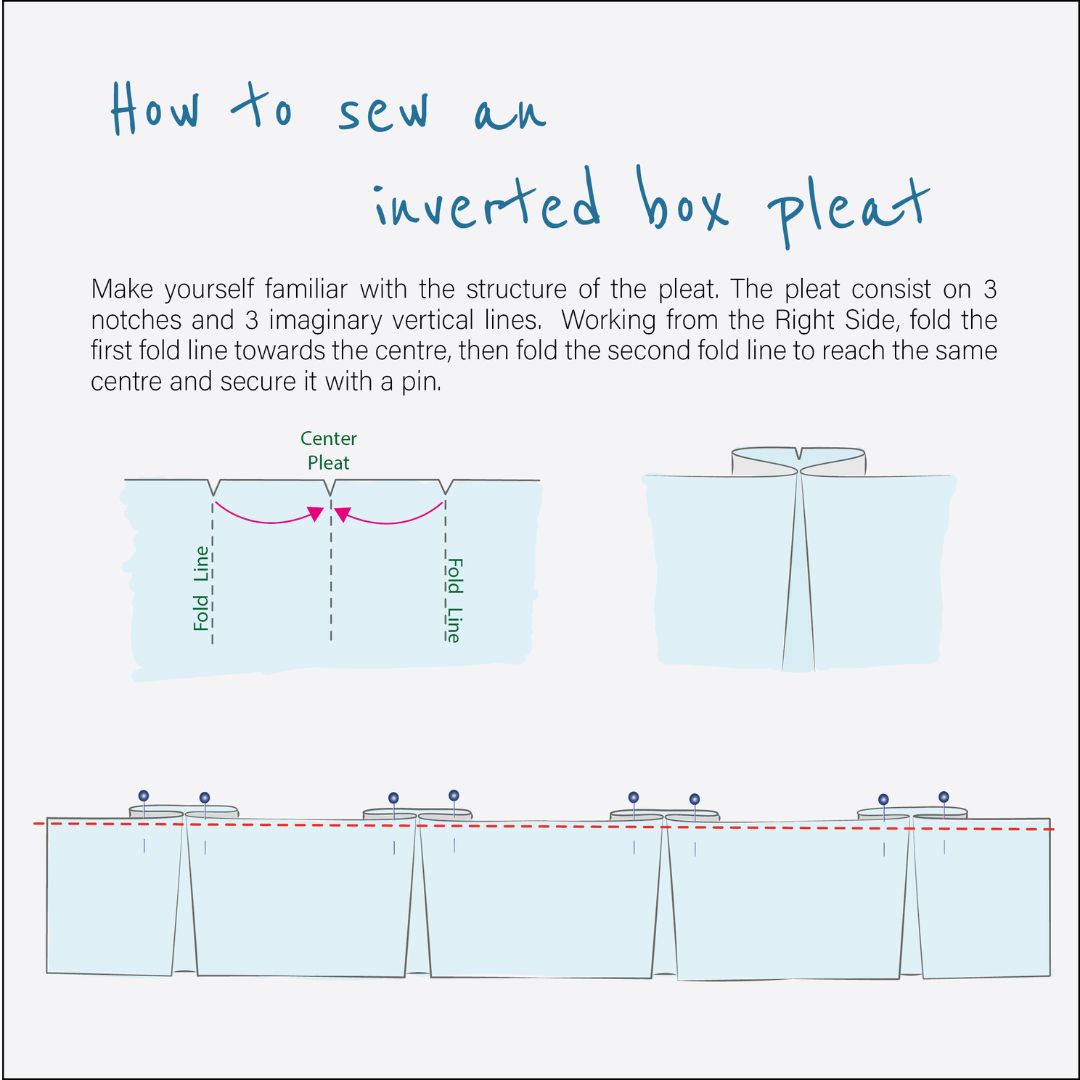 How to sew an inverted box pleat

Make yourself familiar with the structure of the pleat. The pleat consist on 3 notches and 3 imaginary vertical lines. Working from the Right Side, fold the first fold line towards the centre, then fold the second fold line to reach the same centre and secure it with a pin.

Center Pleat

Fold Line

Fold Line