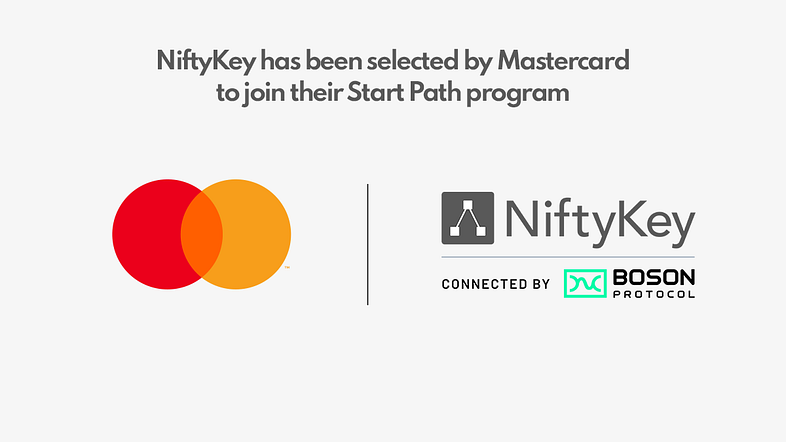 NiftyKey has been selected by Mastercard to join their Start Path program

NiftyKey

CONNECTED BY

BOSON
PROTOCOL