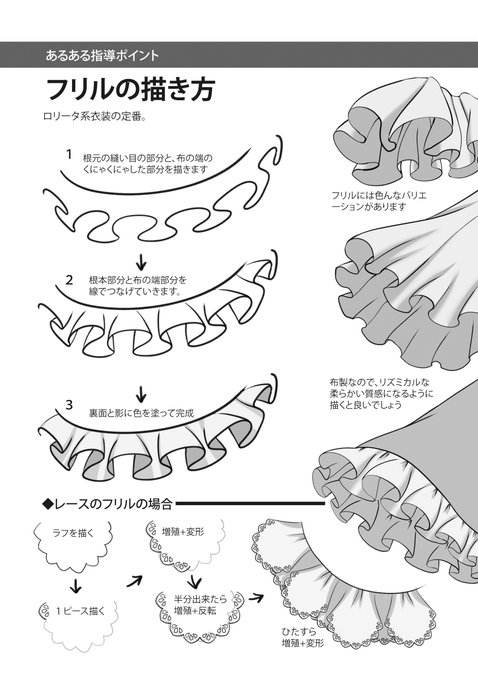 あるある指導ポイント

フリルの描き方

ロリータ系衣装の定番。

1 根元の縫い目の部分と、布の端のくにゃくにゃした部分を描きます

2 根本部分と布の端部分を線でつなげていきます。

3 裏面と影に色を塗って完成

フリルには色んなバリエーションがあります

布製なので、リズミカルな柔らかい質感になるように描くと良いでしょう

◆レースのフリルの場合

ラフを描く

1ピース描く

増殖+変形

半分出来たら増殖+反転

ひたすら増殖+変形