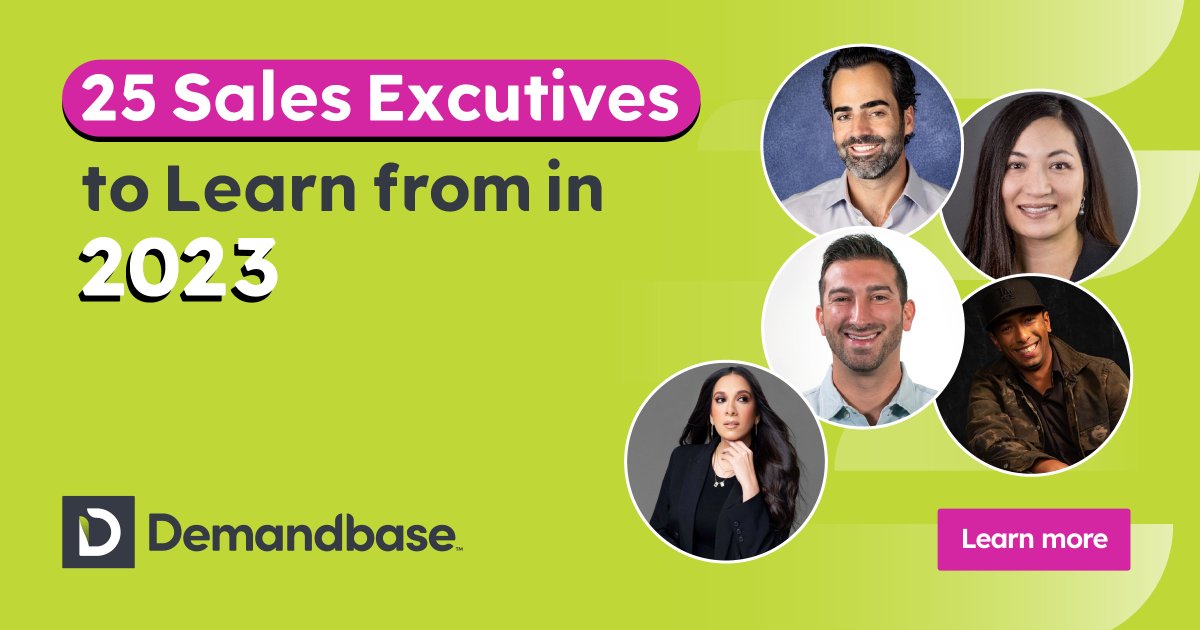 25 Sales Excutives to Learn from in 2023

Demandbase™

Learn more