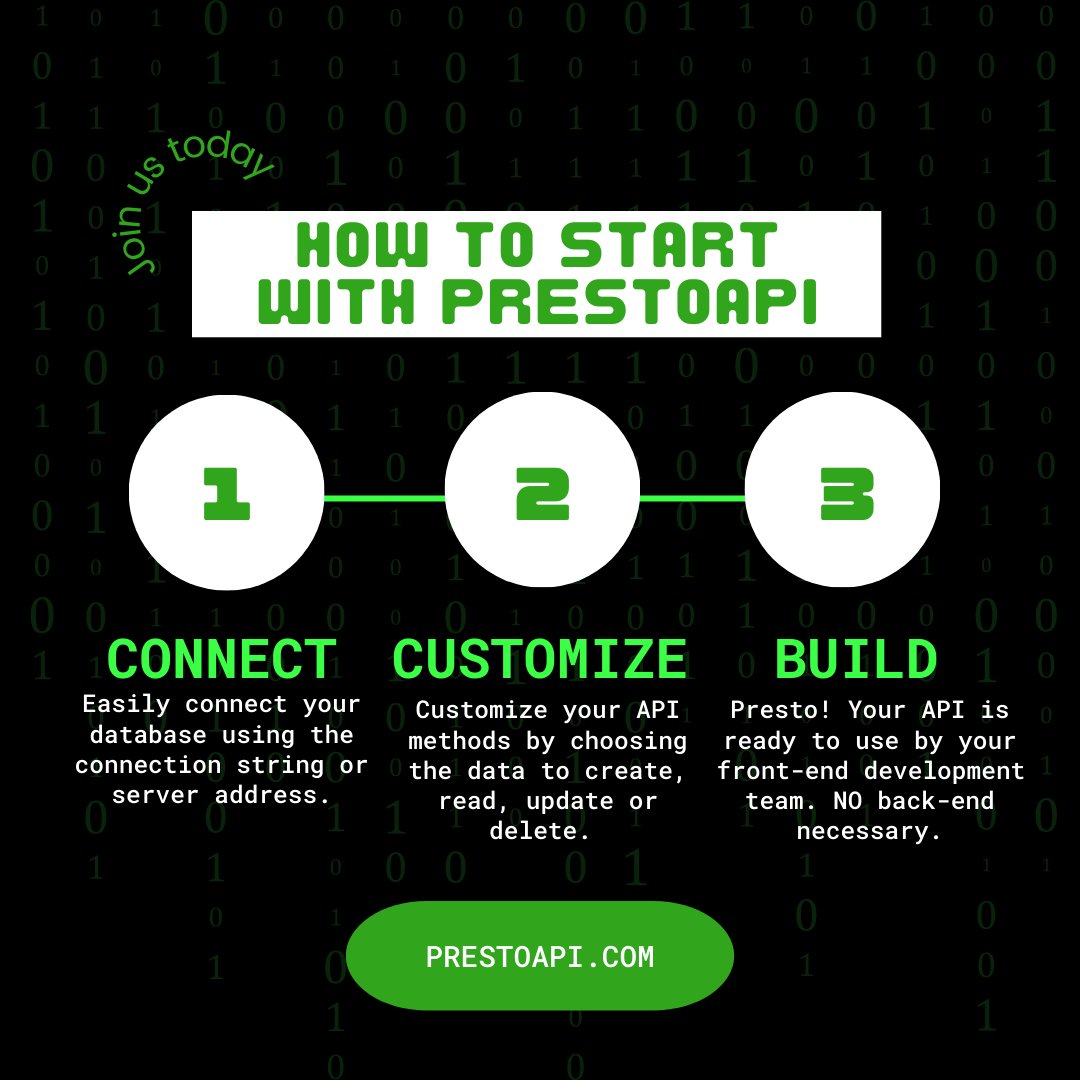 join us today

HOW TO START WITH PRESTOAPI

1

2

3

CONNECT
Easily connect your database using the connection string or server address.

CUSTOMIZE
Customize your API methods by choosing the data to create, read, update or delete.

BUILD
Presto! Your API is ready to use by your front-end development team. NO back-end necessary.

PRESTOAPI.COM