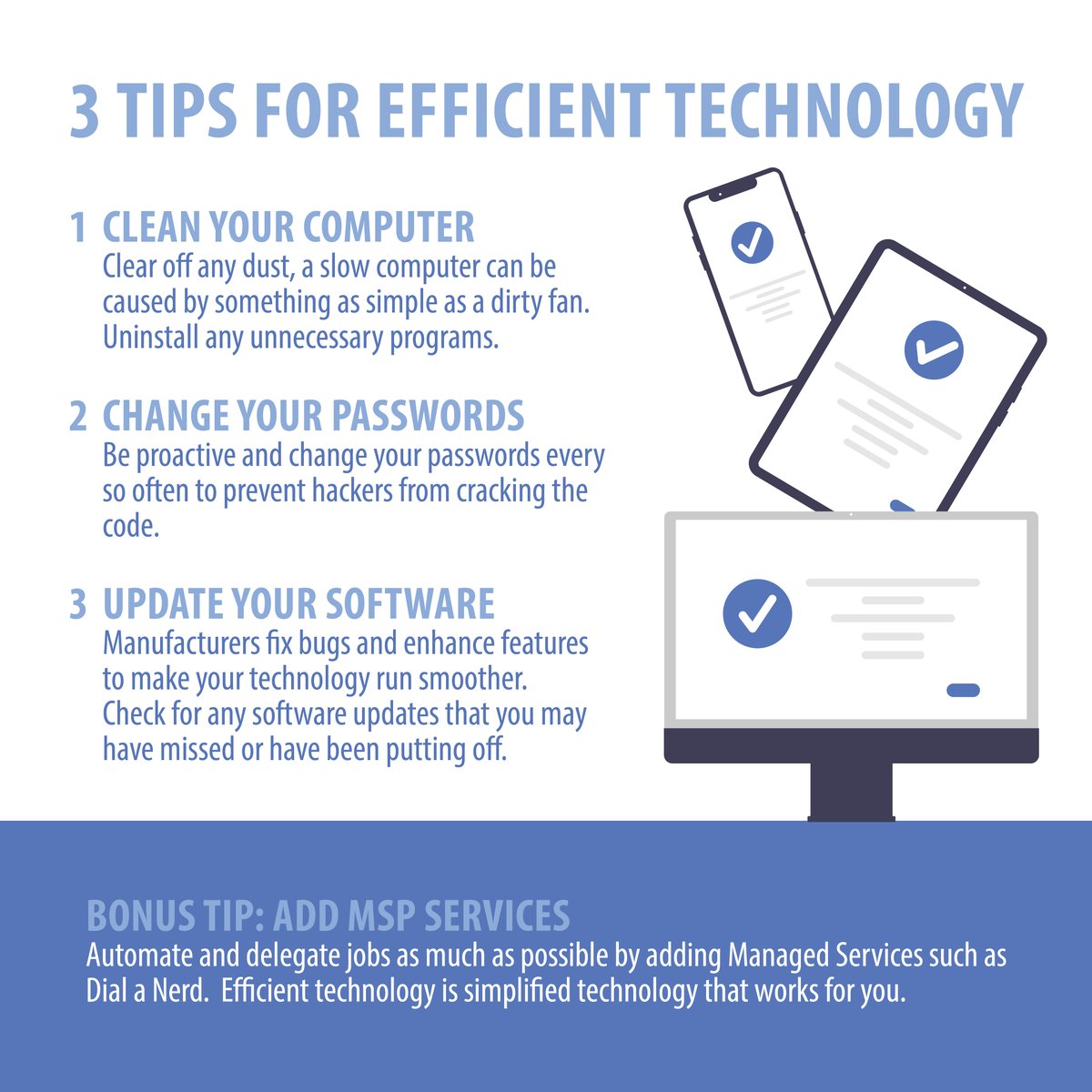 3 TIPS FOR EFFICIENT TECHNOLOGY

1 CLEAN YOUR COMPUTER
Clear off any dust, a slow computer can be caused by something as simple as a dirty fan. Uninstall any unnecessary programs.

2 CHANGE YOUR PASSWORDS
Be proactive and change your passwords every so often to prevent hackers from cracking the code.

3 UPDATE YOUR SOFTWARE
Manufacturers fix bugs and enhance features to make your technology run smoother. Check for any software updates that you may have missed or have been putting off.

BONUS TIP: ADD MSP SERVICES
Automate and delegate jobs as much as possible by adding Managed Services such as Dial a Nerd. Efficient technology is simplified technology that works for you.