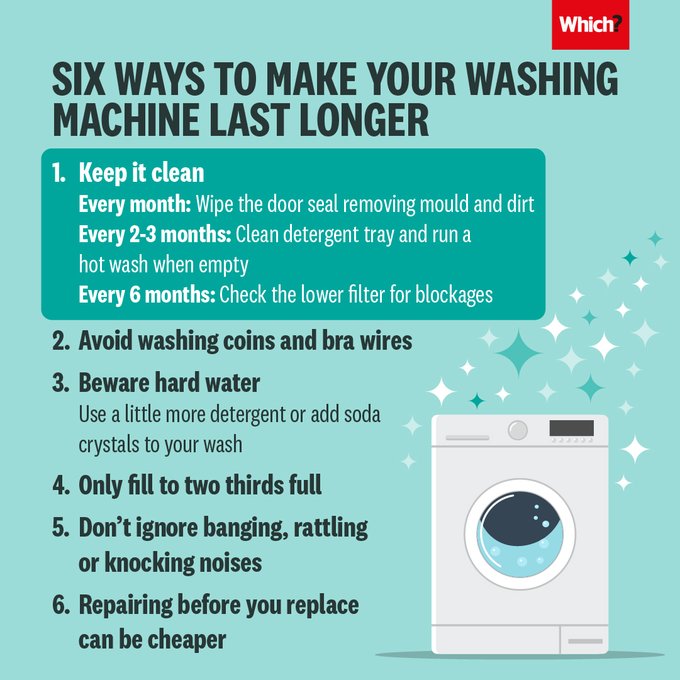 Which?

SIX WAYS TO MAKE YOUR WASHING MACHINE LAST LONGER

1. Keep it clean
Every month: Wipe the door seal removing mould and dirt
Every 2-3 months: Clean detergent tray and run a hot wash when empty
Every 6 months: Check the lower filter for blockages

2. Avoid washing coins and bra wires

3. Beware hard water
Use a little more detergent or add soda crystals to your wash

4. Only fill to two thirds full

5. Don't ignore banging, rattling or knocking noises

6. Repairing before you replace can be cheaper